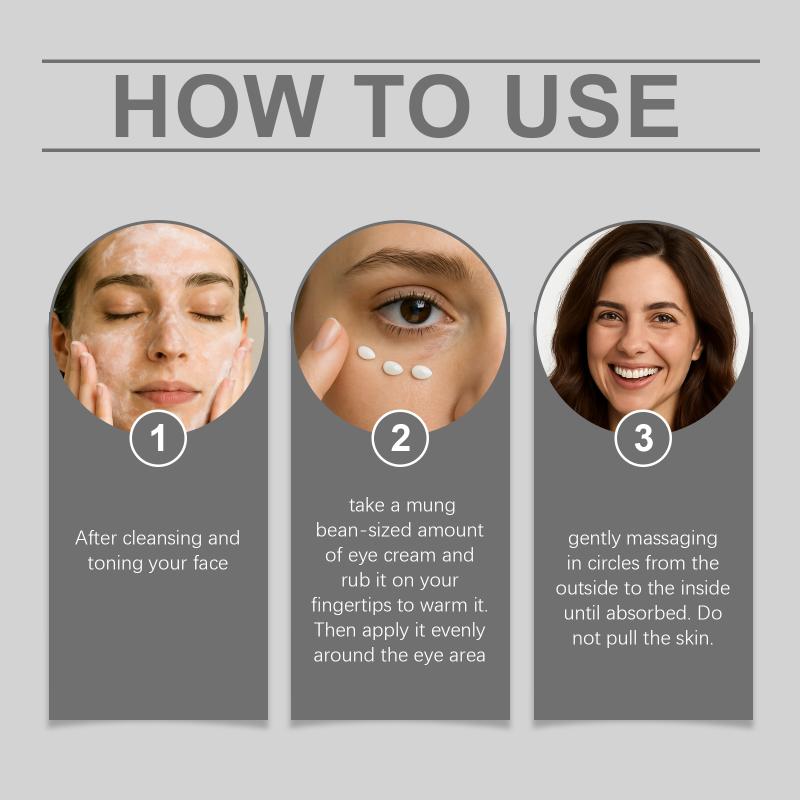 HOW TO USE

1

After cleansing and toning your face

2

take a mung bean-sized amount of eye cream and rub it on your fingertips to warm it. Then apply it evenly around the eye area

3

gently massaging in circles from the outside to the inside until absorbed. Do not pull the skin.