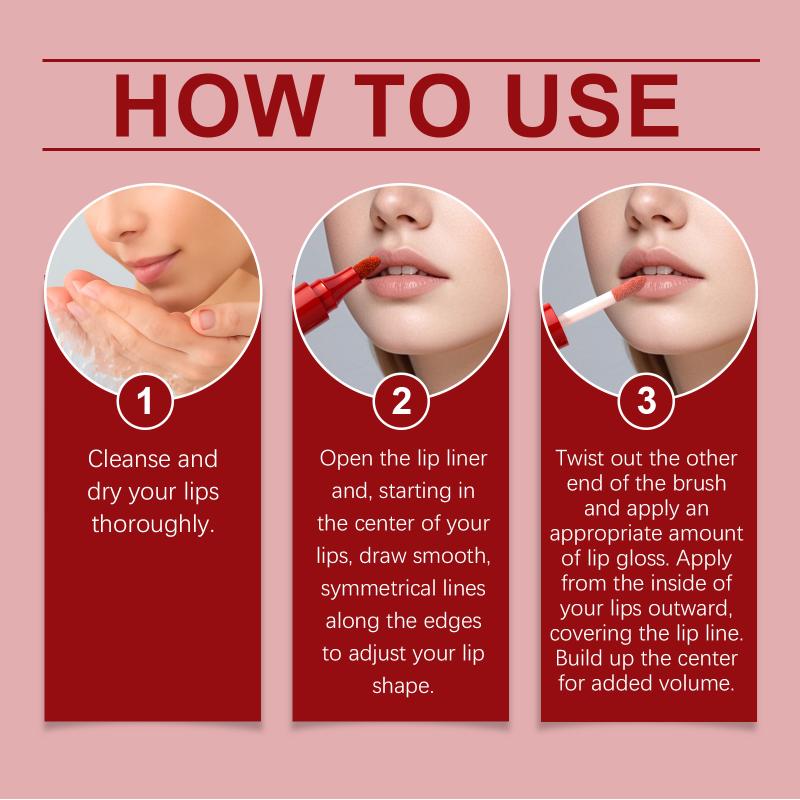 HOW TO USE

1

Cleanse and dry your lips thoroughly.

2

Open the lip liner and, starting in the center of your lips, draw smooth, symmetrical lines along the edges to adjust your lip shape.

3

Twist out the other end of the brush and apply an appropriate amount of lip gloss. Apply from the inside of your lips outward, covering the lip line. Build up the center for added volume.