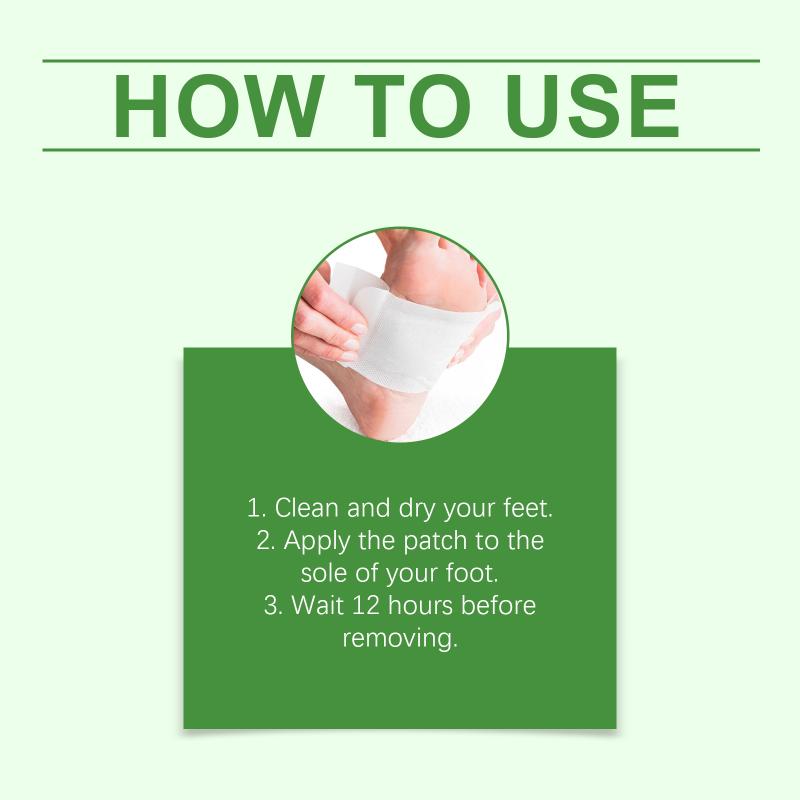 HOW TO USE

1. Clean and dry your feet.
2. Apply the patch to the sole of your foot.
3. Wait 12 hours before removing.