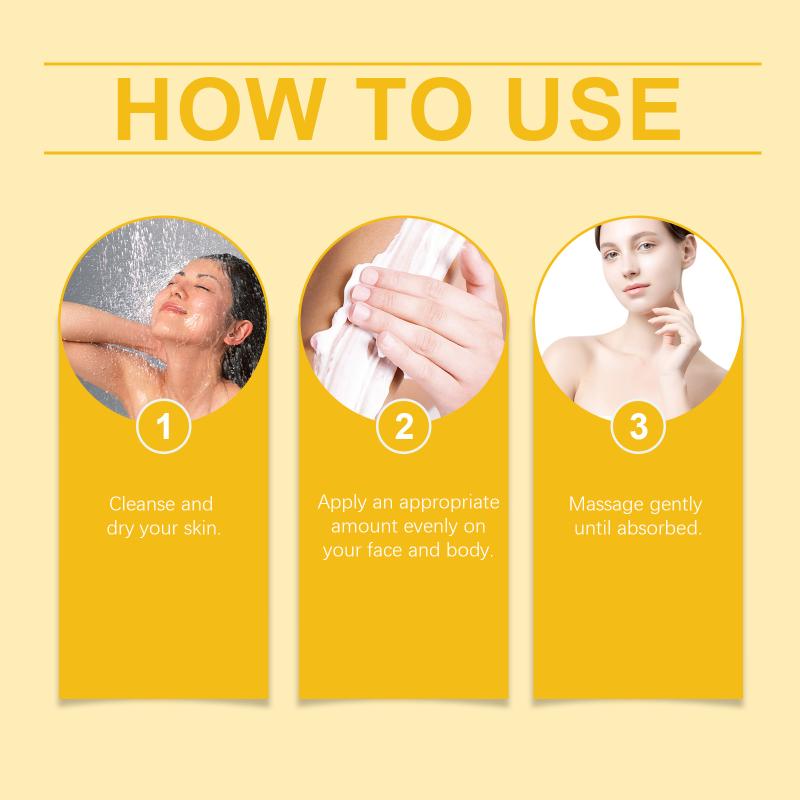 HOW TO USE

1

Cleanse and dry your skin.

2

Apply an appropriate amount evenly on your face and body.

3

Massage gently until absorbed.