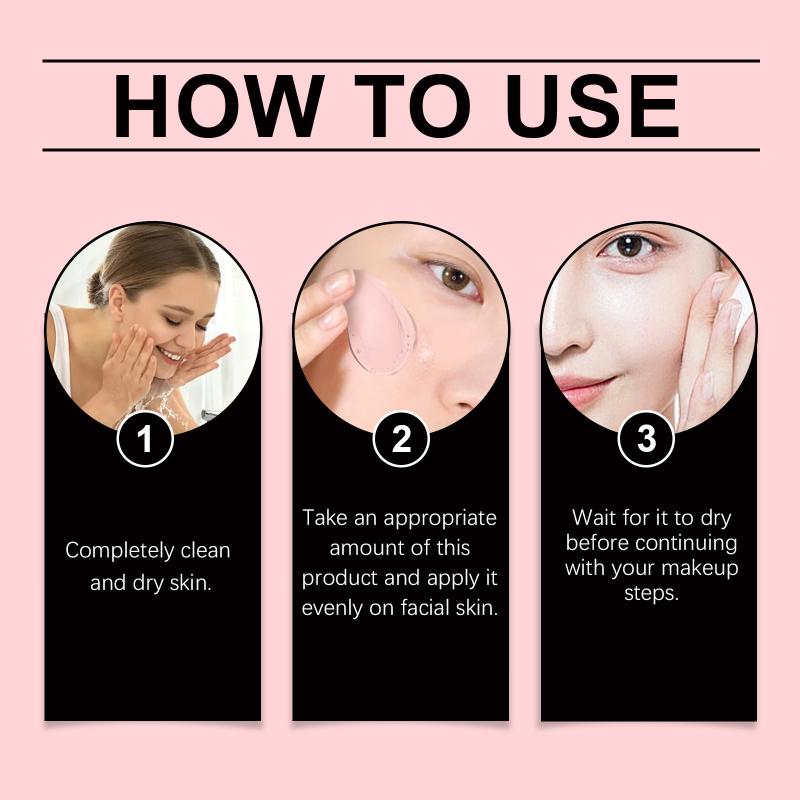 HOW TO USE

1

Completely clean and dry skin.

2

Take an appropriate amount of this product and apply it evenly on facial skin.

3

Wait for it to dry before continuing with your makeup steps.