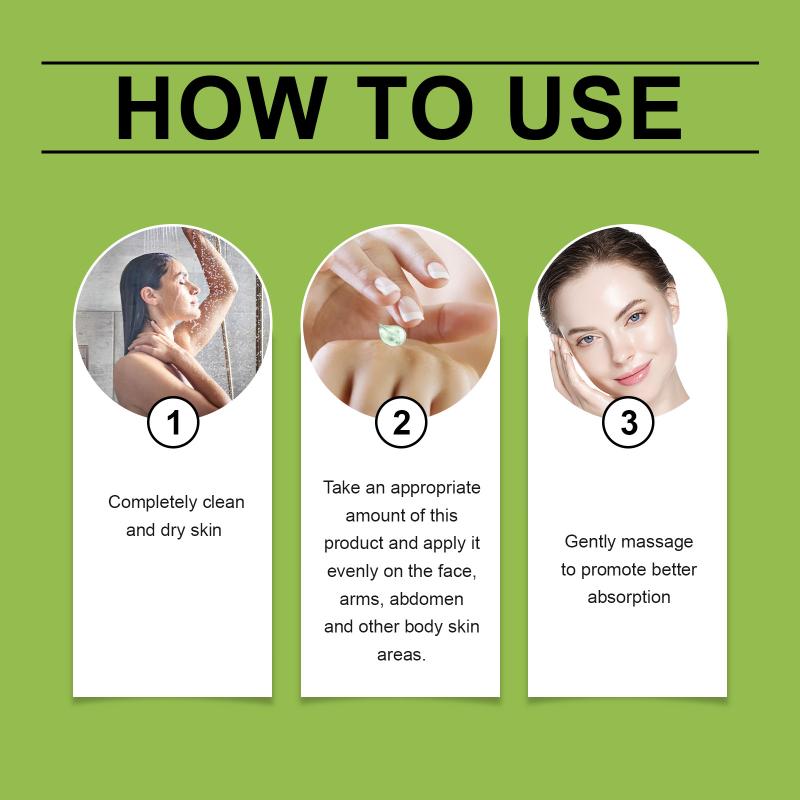 HOW TO USE

1

Completely clean and dry skin

2

Take an appropriate amount of this product and apply it evenly on the face, arms, abdomen and other body skin areas.

3

Gently massage to promote better absorption