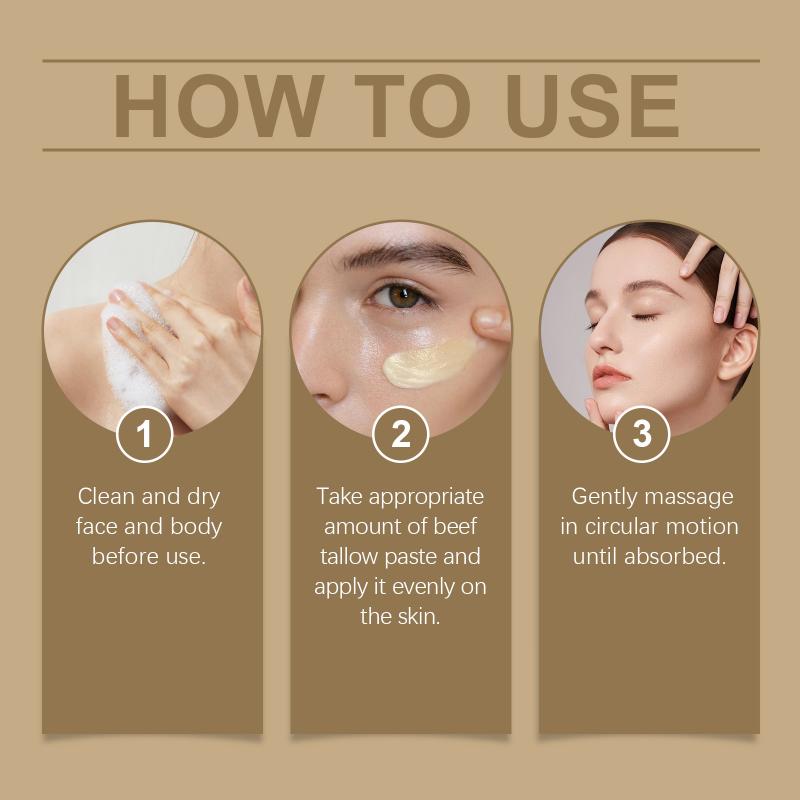 HOW TO USE

1

Clean and dry face and body before use.

2

Take appropriate amount of beef tallow paste and apply it evenly on the skin.

3

Gently massage in circular motion until absorbed.