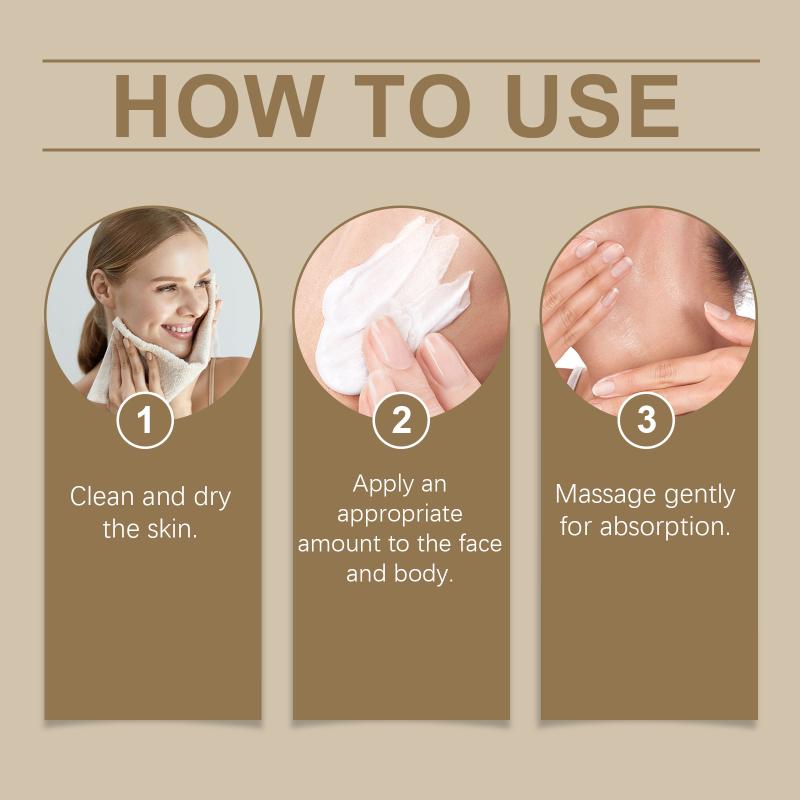 HOW TO USE

1

Clean and dry the skin.

2

Apply an appropriate amount to the face and body.

3

Massage gently for absorption.