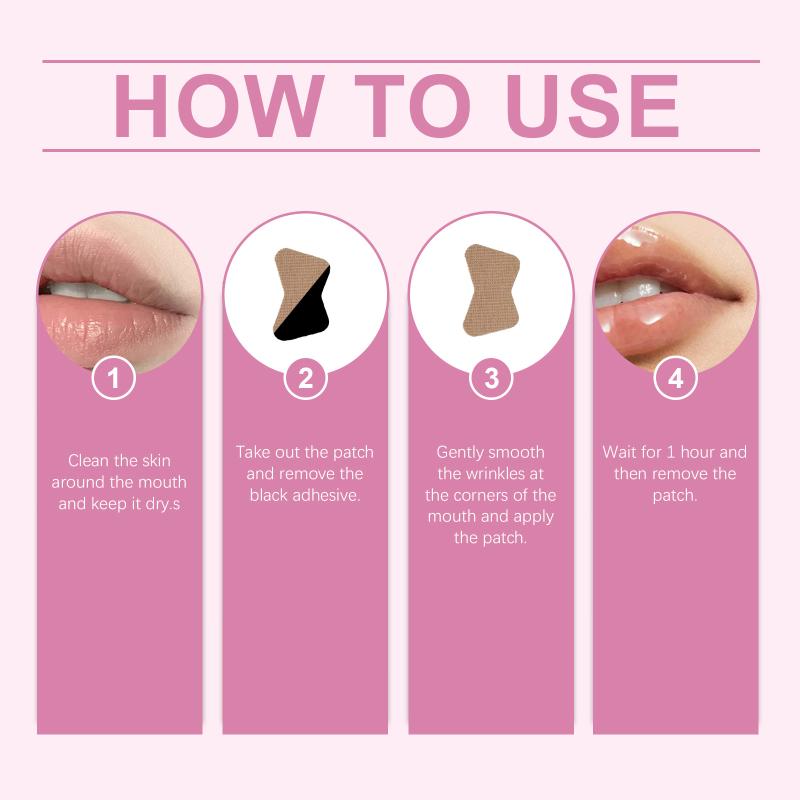 HOW TO USE

1

Clean the skin around the mouth and keep it dry.s

2

Take out the patch and remove the black adhesive.

3

Gently smooth the wrinkles at the corners of the mouth and apply the patch.

4

Wait for 1 hour and then remove the patch.