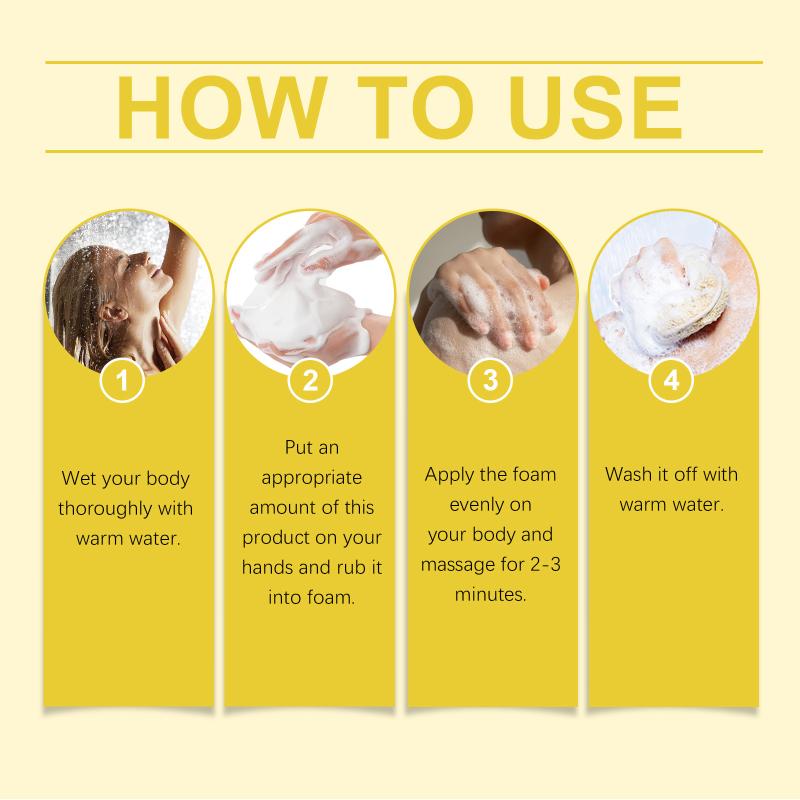 HOW TO USE

1

Wet your body thoroughly with warm water.

2

Put an appropriate amount of this product on your hands and rub it into foam.

3

Apply the foam evenly on your body and massage for 2-3 minutes.

4

Wash it off with warm water.