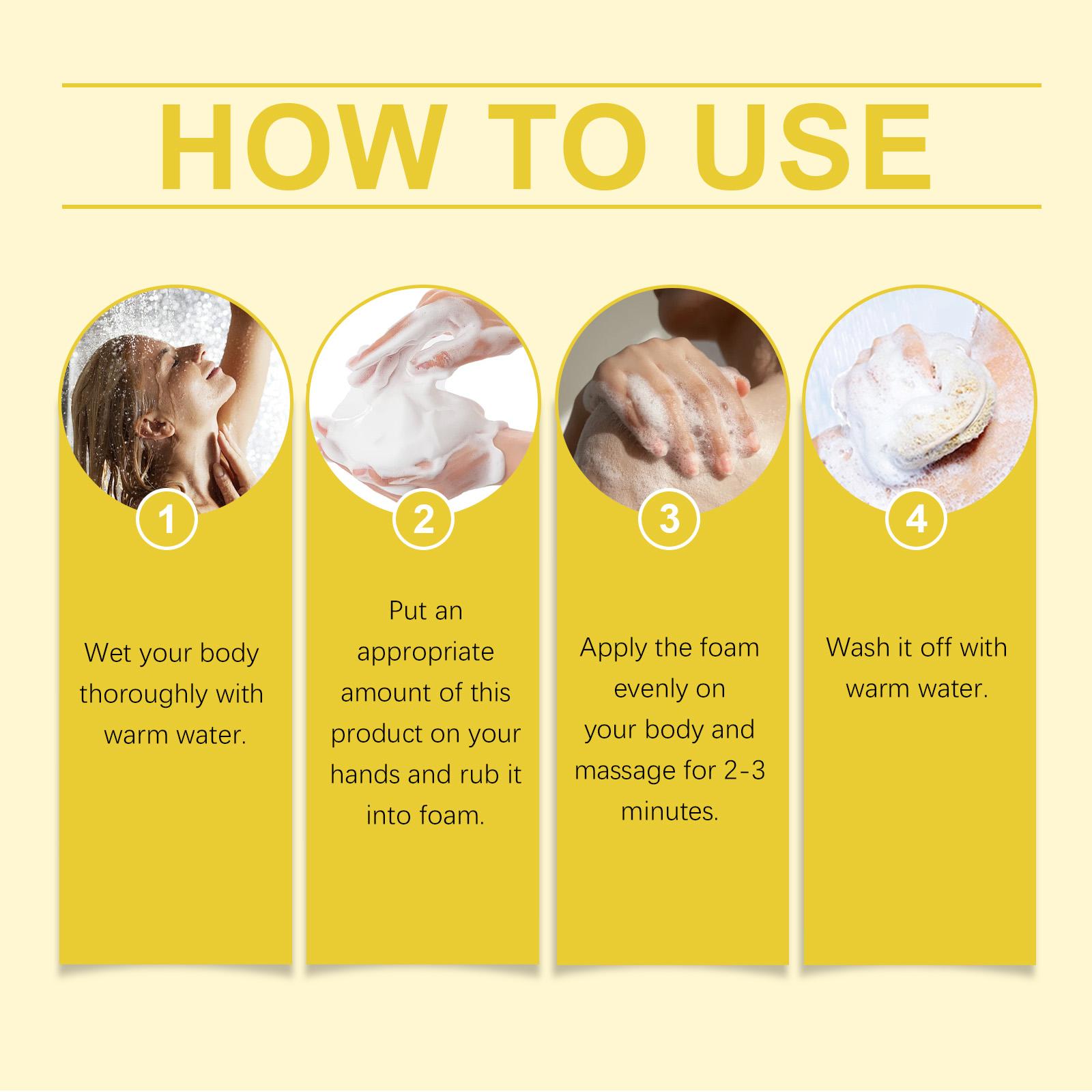 HOW TO USE

1

Wet your body thoroughly with warm water.

2

Put an appropriate amount of this product on your hands and rub it into foam.

3

Apply the foam evenly on your body and massage for 2-3 minutes.

4

Wash it off with warm water.