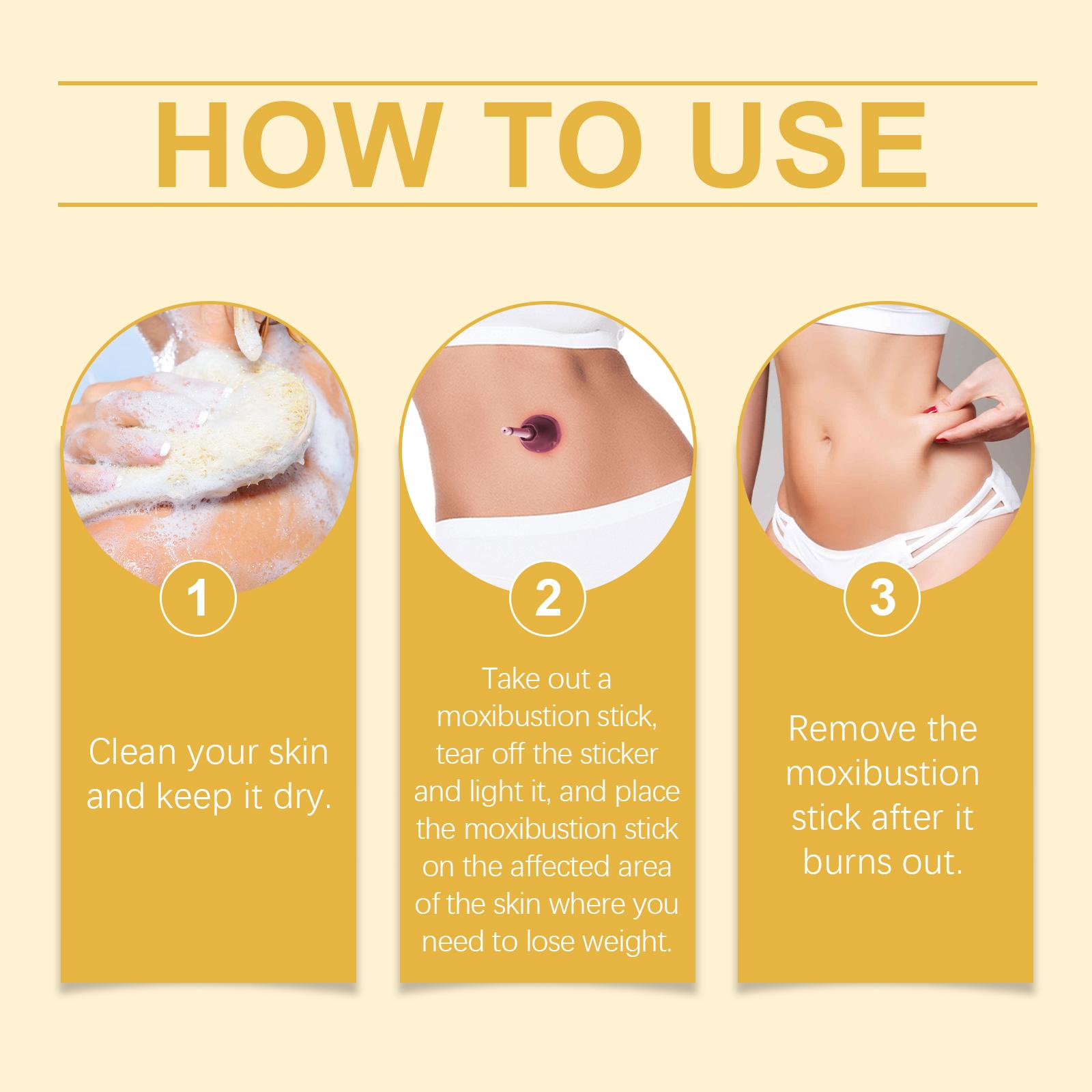 HOW TO USE

1

Clean your skin and keep it dry.

2

Take out a moxibustion stick, tear off the sticker and light it, and place the moxibustion stick on the affected area of the skin where you need to lose weight.

3

Remove the moxibustion stick after it burns out.