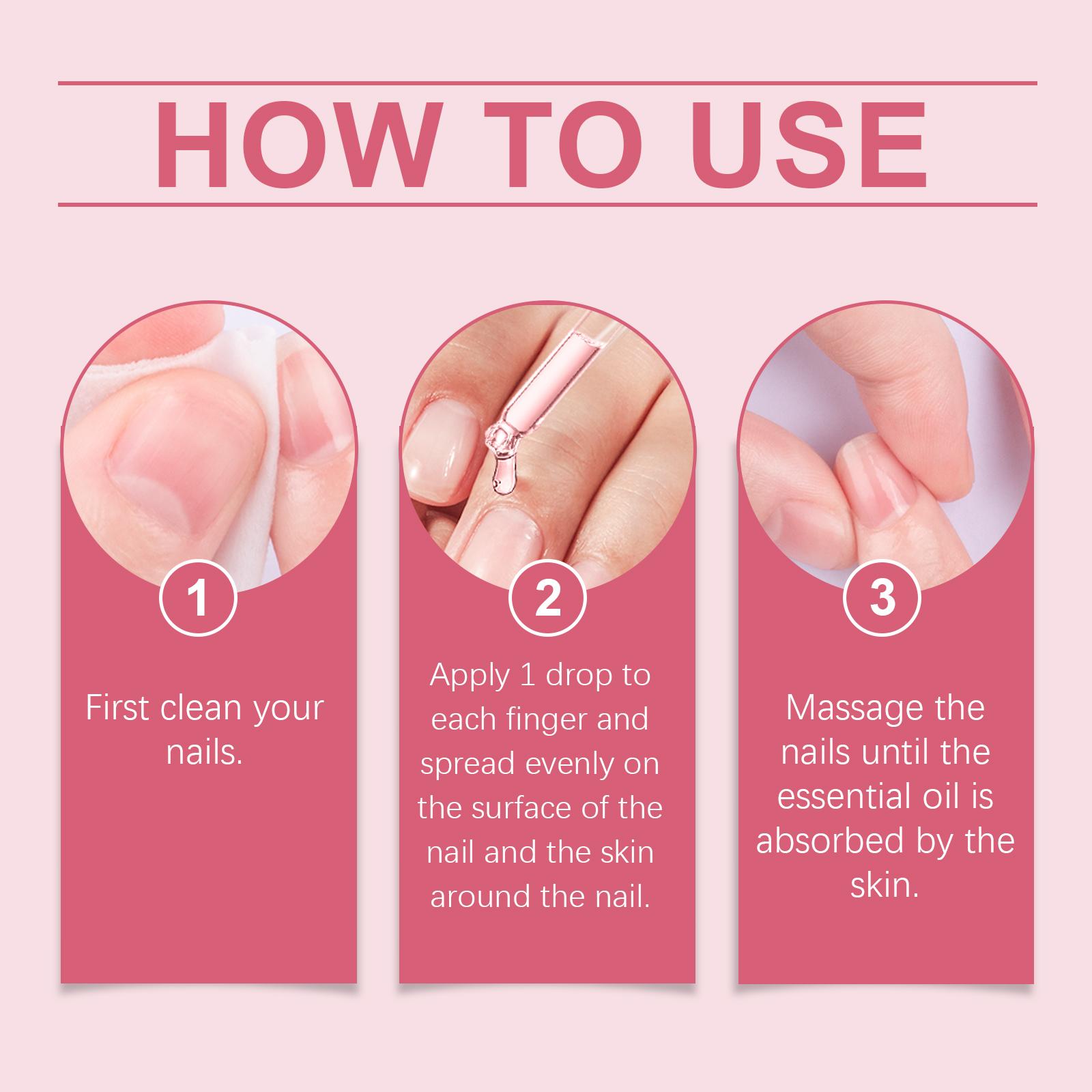 HOW TO USE

1

First clean your nails.

2

Apply 1 drop to each finger and spread evenly on the surface of the nail and the skin around the nail.

3

Massage the nails until the essential oil is absorbed by the skin.