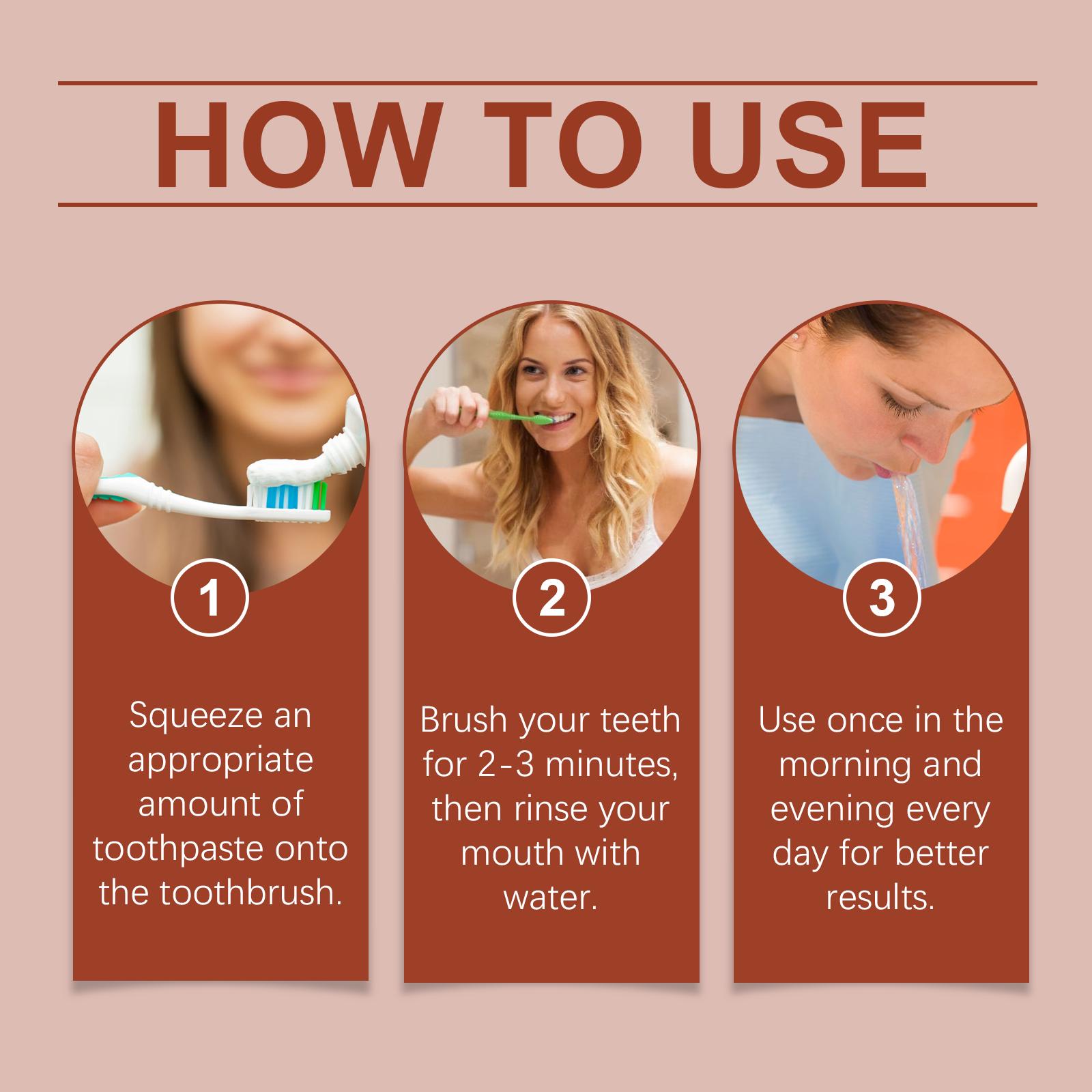 HOW TO USE

1

Squeeze an appropriate amount of toothpaste onto the toothbrush.

2

Brush your teeth for 2-3 minutes, then rinse your mouth with water.

3

Use once in the morning and evening every day for better results.