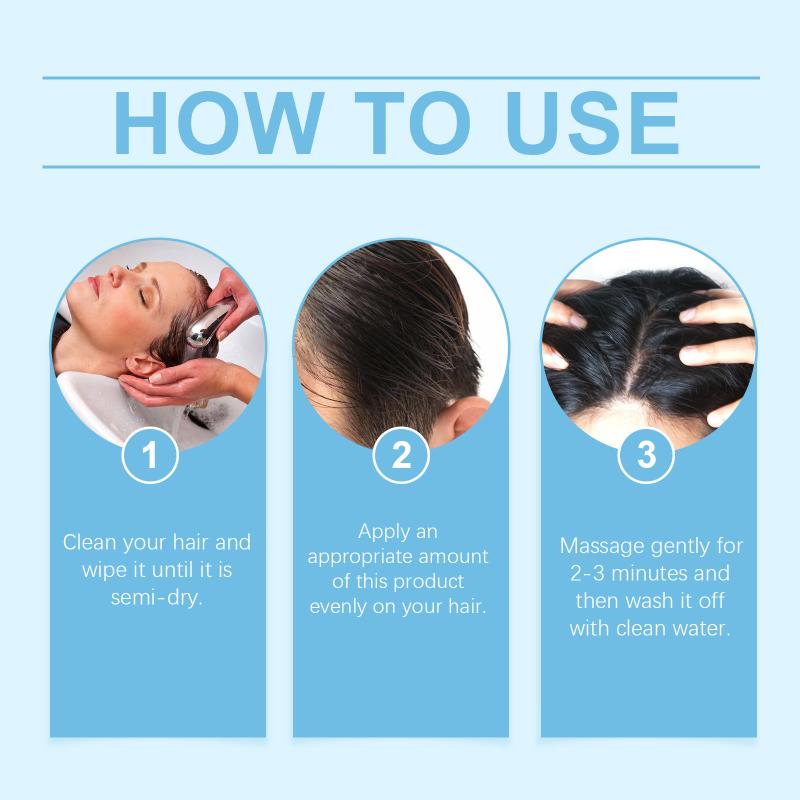 HOW TO USE

1

Clean your hair and wipe it until it is semi-dry.

2

Apply an appropriate amount of this product evenly on your hair.

3

Massage gently for 2-3 minutes and then wash it off with clean water.