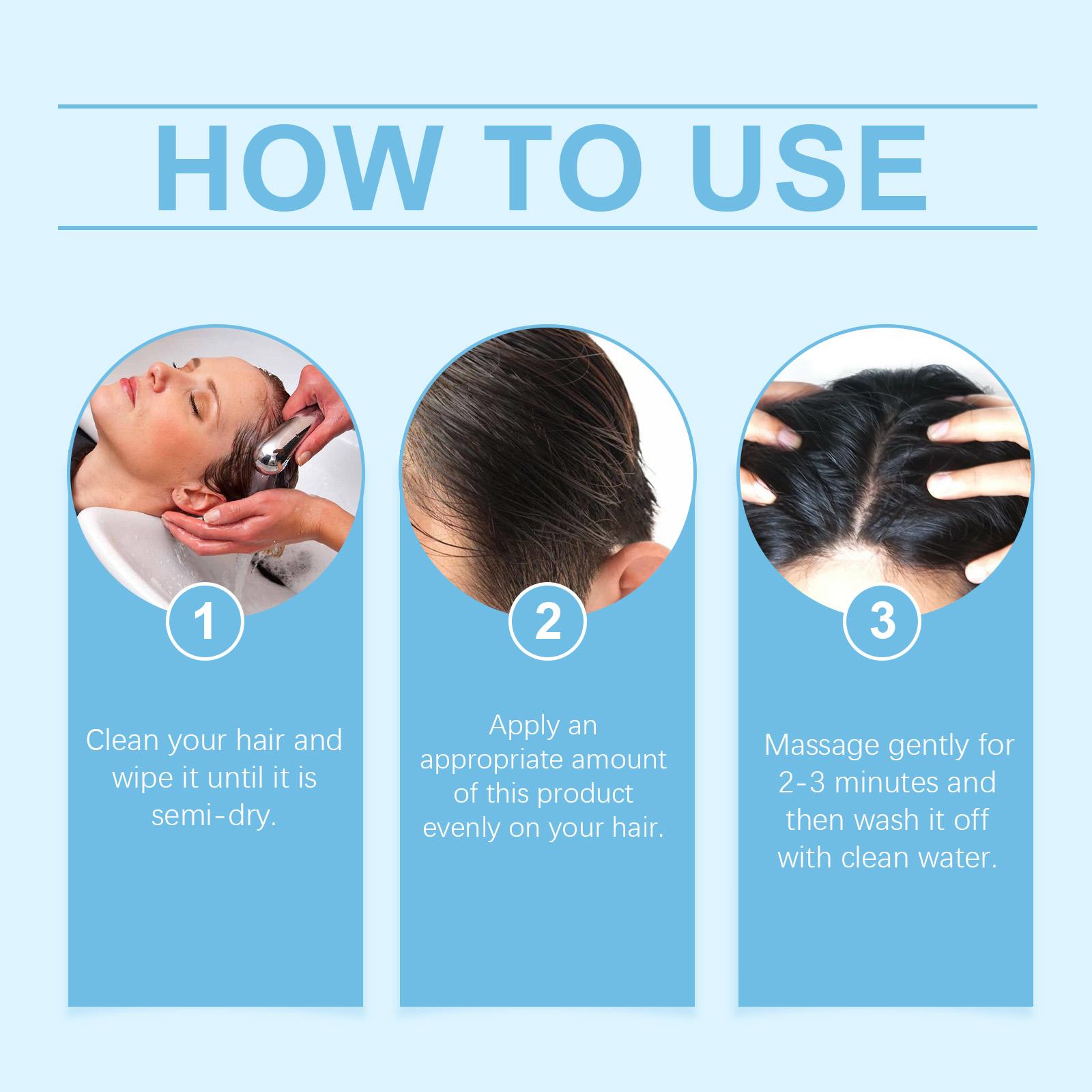 HOW TO USE

1

Clean your hair and wipe it until it is semi-dry.

2

Apply an appropriate amount of this product evenly on your hair.

3

Massage gently for 2-3 minutes and then wash it off with clean water.