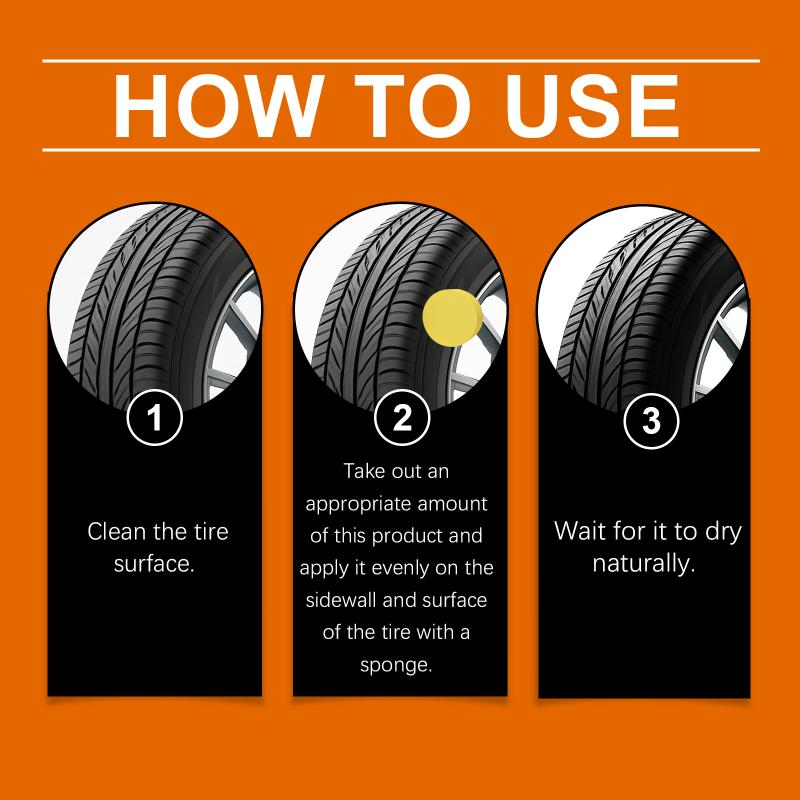 HOW TO USE

1

Clean the tire surface.

2

Take out an appropriate amount of this product and apply it evenly on the sidewall and surface of the tire with a sponge.

3

Wait for it to dry naturally.