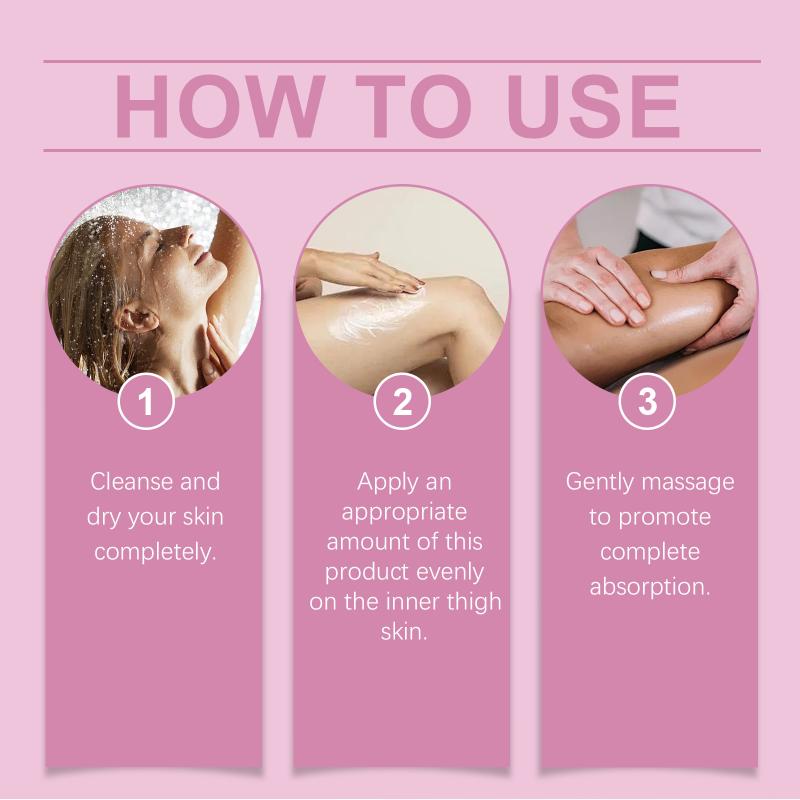 HOW TO USE

1

Cleanse and dry your skin completely.

2

Apply an appropriate amount of this product evenly on the inner thigh skin.

3

Gently massage to promote complete absorption.