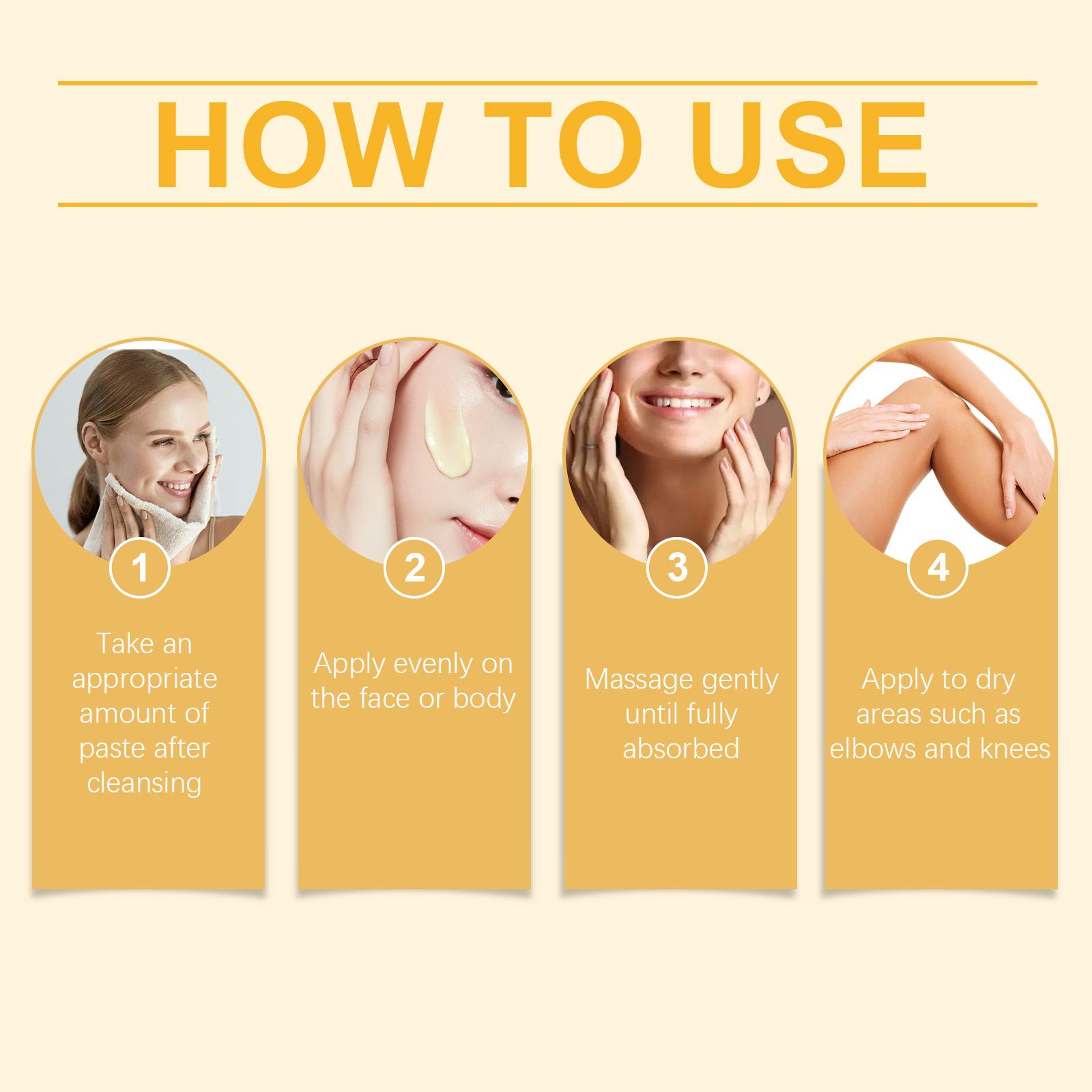 HOW TO USE

1

Take an appropriate amount of paste after cleansing

2

Apply evenly on the face or body

3

Massage gently until fully absorbed

4

Apply to dry areas such as elbows and knees