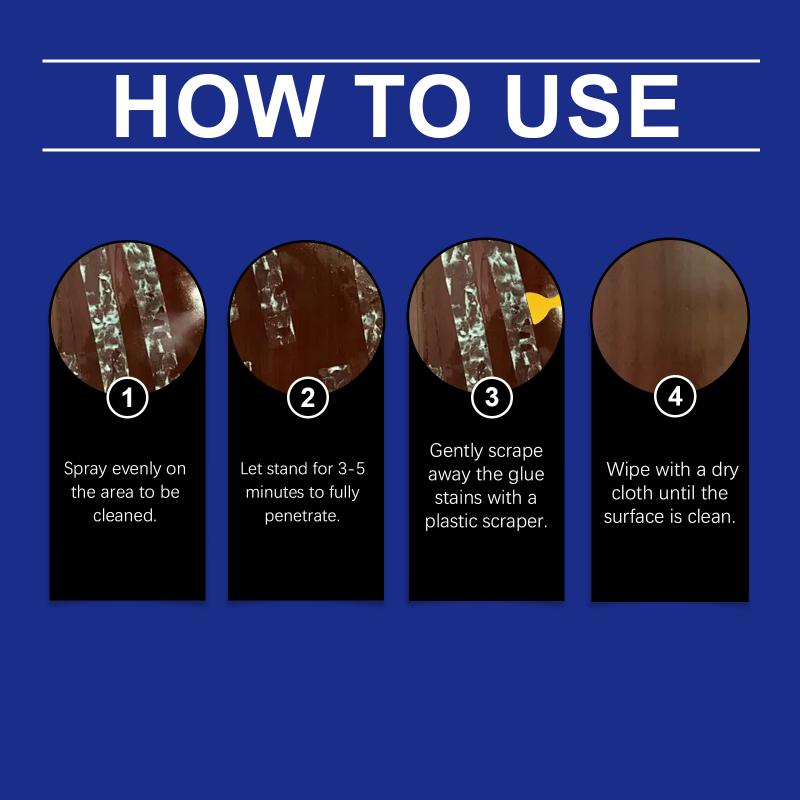 HOW TO USE

1

Spray evenly on the area to be cleaned.

2

Let stand for 3-5 minutes to fully penetrate.

3

Gently scrape away the glue stains with a plastic scraper.

4

Wipe with a dry cloth until the surface is clean.