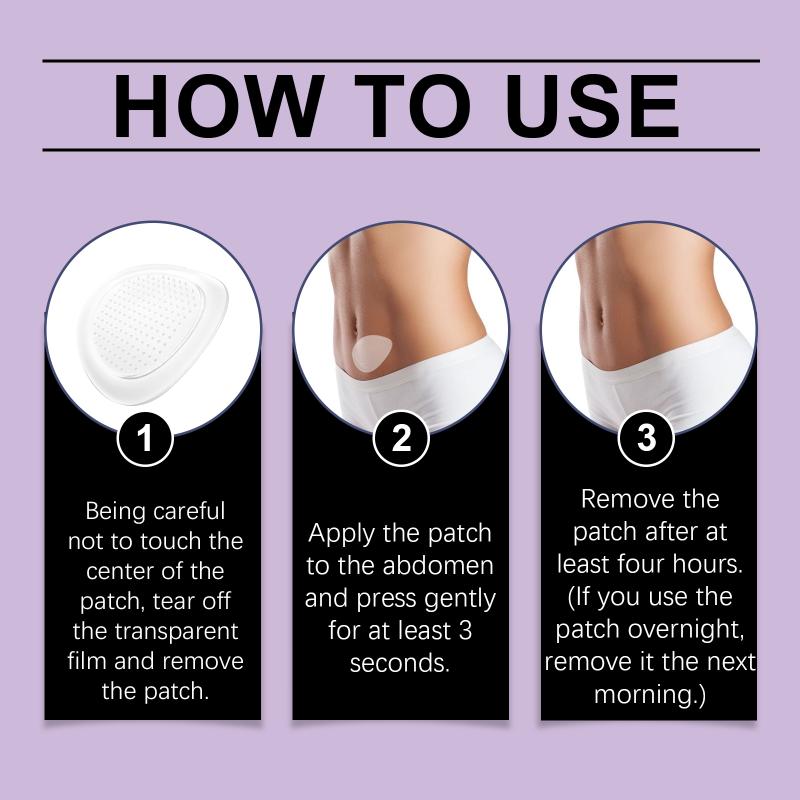 HOW TO USE

1

Being careful not to touch the center of the patch, tear off the transparent film and remove the patch.

2

Apply the patch to the abdomen and press gently for at least 3 seconds.

3

Remove the patch after at least four hours. (If you use the patch overnight, remove it the next morning.)