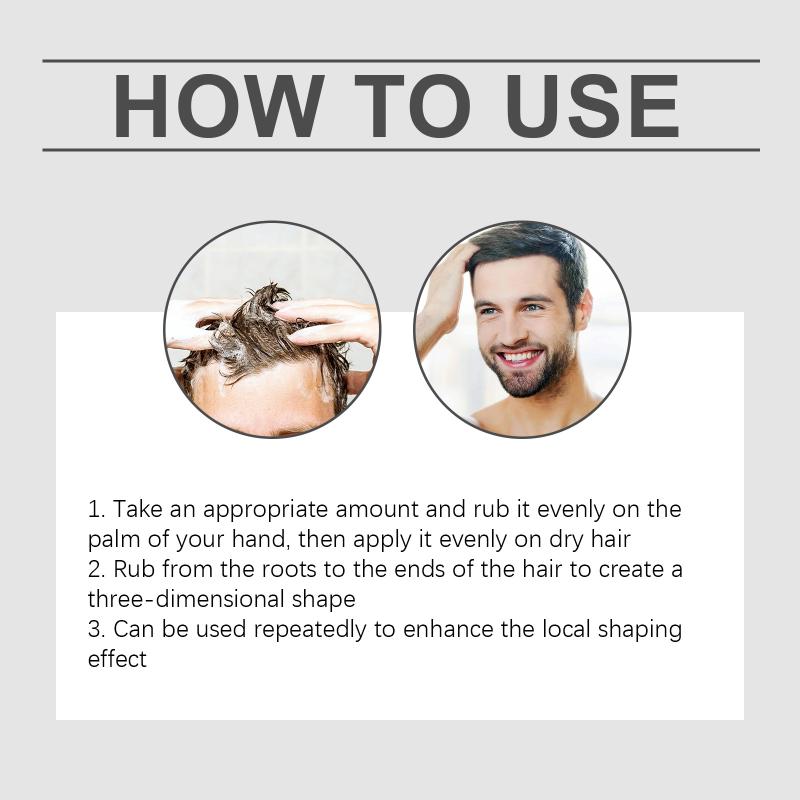 HOW TO USE

1. Take an appropriate amount and rub it evenly on the palm of your hand, then apply it evenly on dry hair
2. Rub from the roots to the ends of the hair to create a three-dimensional shape
3. Can be used repeatedly to enhance the local shaping effect