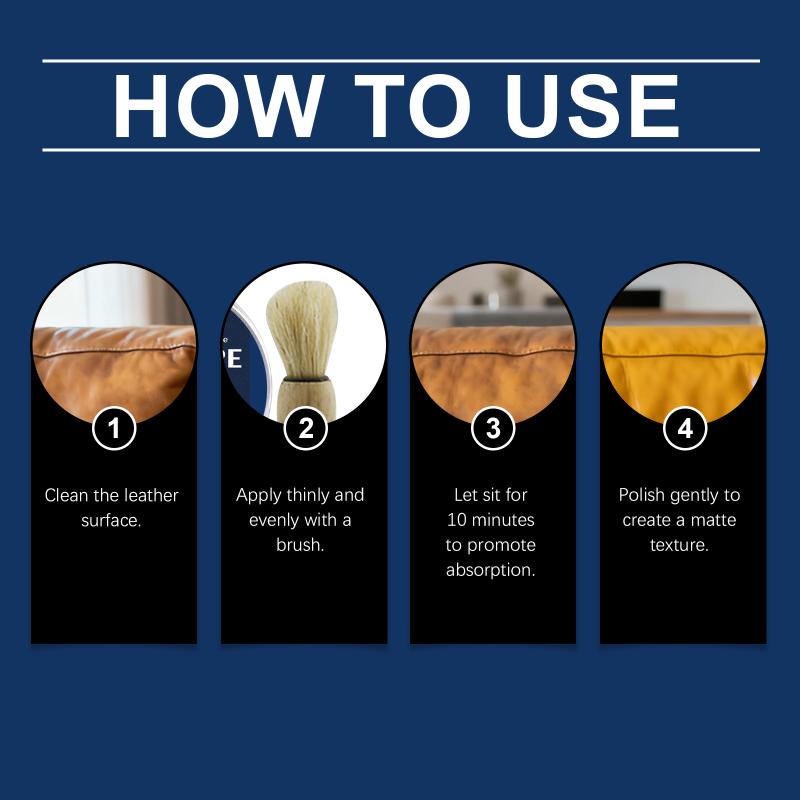 HOW TO USE

1
Clean the leather surface.

2
Apply thinly and evenly with a brush.

3
Let sit for 10 minutes to promote absorption.

4
Polish gently to create a matte texture.