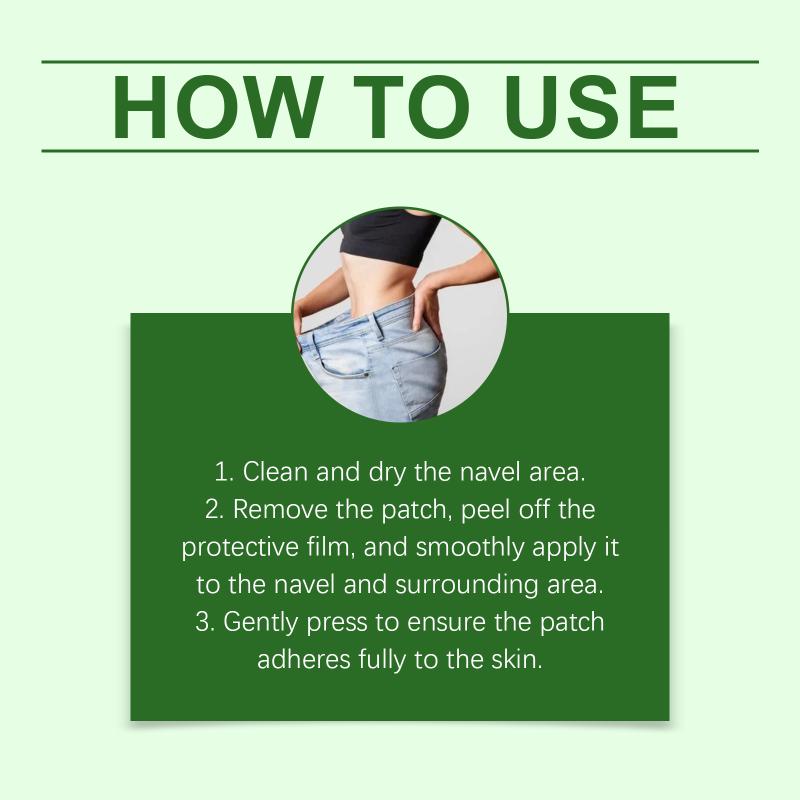 HOW TO USE

1. Clean and dry the navel area.
2. Remove the patch, peel off the protective film, and smoothly apply it to the navel and surrounding area.
3. Gently press to ensure the patch adheres fully to the skin.