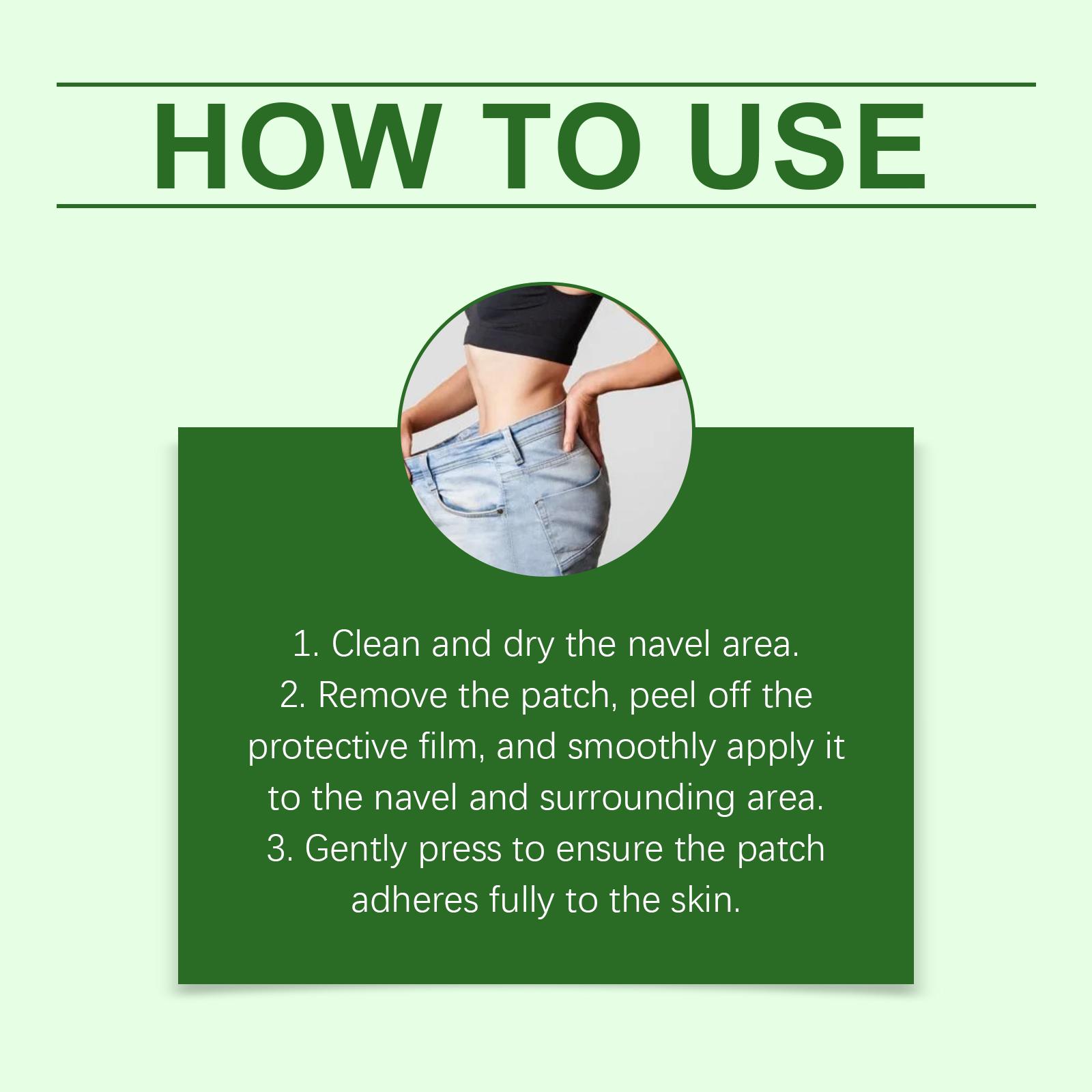 HOW TO USE

1. Clean and dry the navel area.
2. Remove the patch, peel off the protective film, and smoothly apply it to the navel and surrounding area.
3. Gently press to ensure the patch adheres fully to the skin.