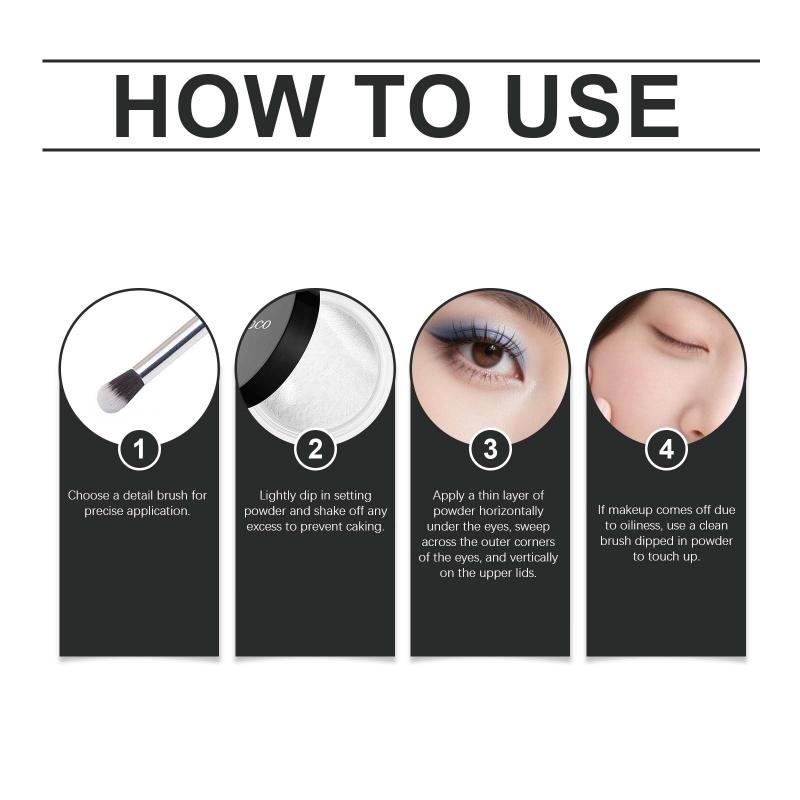 HOW TO USE

oco

1

Choose a detail brush for precise application.

2

Lightly dip in setting powder and shake off any excess to prevent caking.

3

Apply a thin layer of powder horizontally under the eyes, sweep across the outer corners of the eyes, and vertically on the upper lids.

4

If makeup comes off due to oiliness, use a clean brush dipped in powder to touch up.