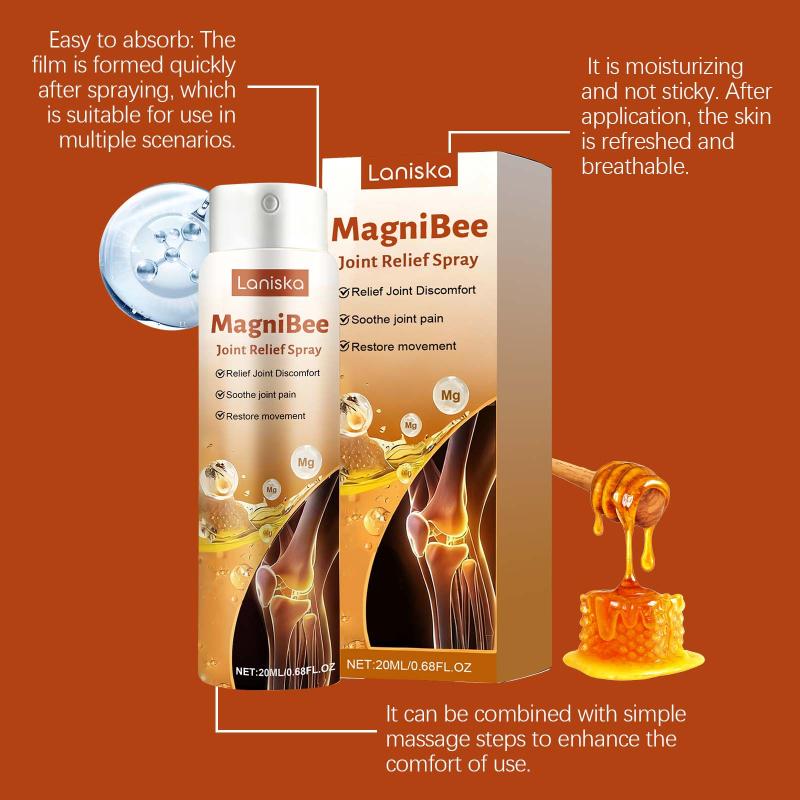 Easy to absorb: The film is formed quickly after spraying, which is suitable for use in multiple scenarios.

It is moisturizing and not sticky. After application, the skin is refreshed and breathable.

Laniska

MagniBee

Joint Relief Spray

Relief Joint Discomfort

Soothe joint pain

Restore movement

Mg

Mg

NET:20ML/0.68FL.OZ

Laniska

MagniBee

Joint Relief Spray

Relief Joint Discomfort

Soothe joint pain

Restore movement

Mg

Mg

NET:20ML/0.68FL.OZ

It can be combined with simple massage steps to enhance the comfort of use.