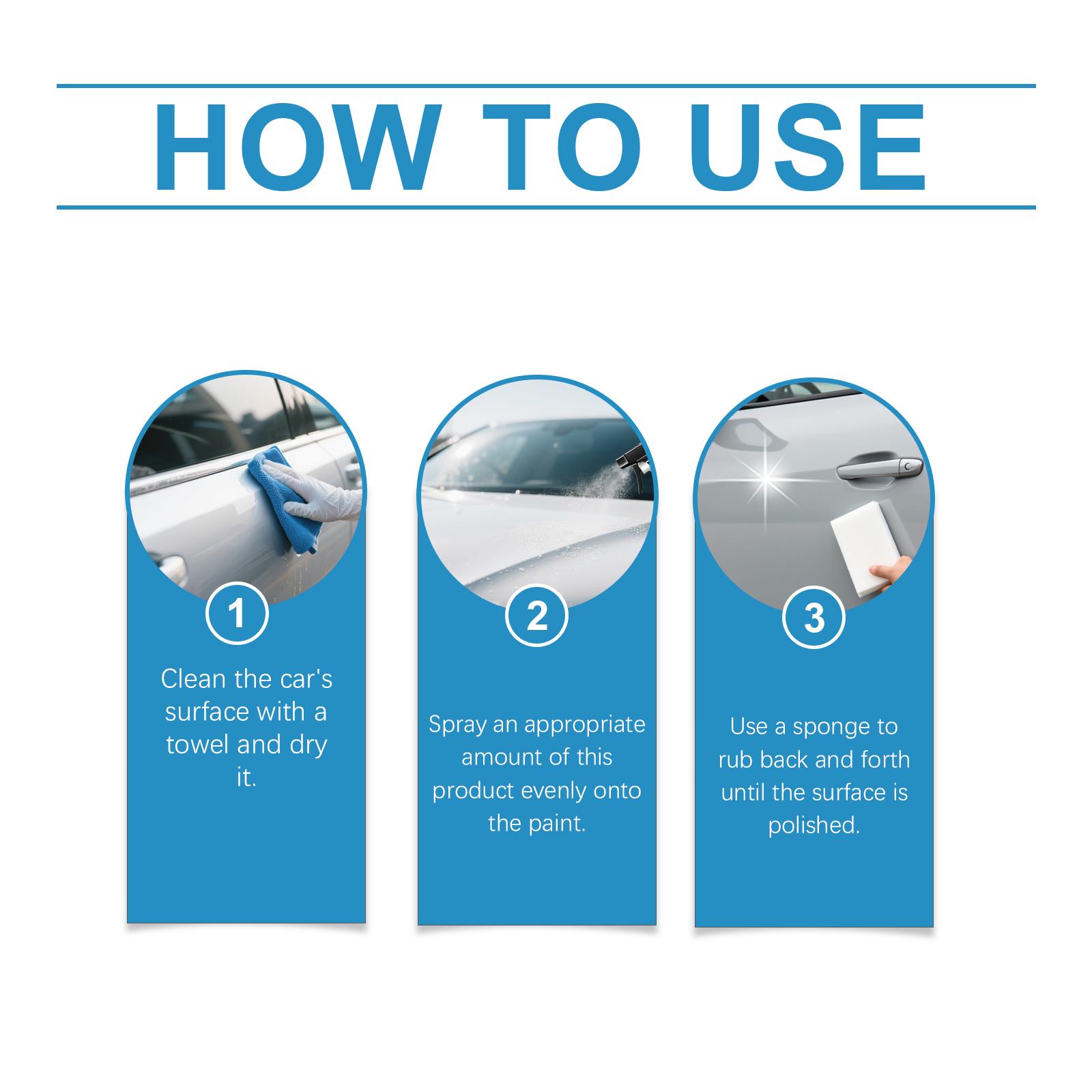 HOW TO USE

1

Clean the car's surface with a towel and dry it.

2

Spray an appropriate amount of this product evenly onto the paint.

3

Use a sponge to rub back and forth until the surface is polished.