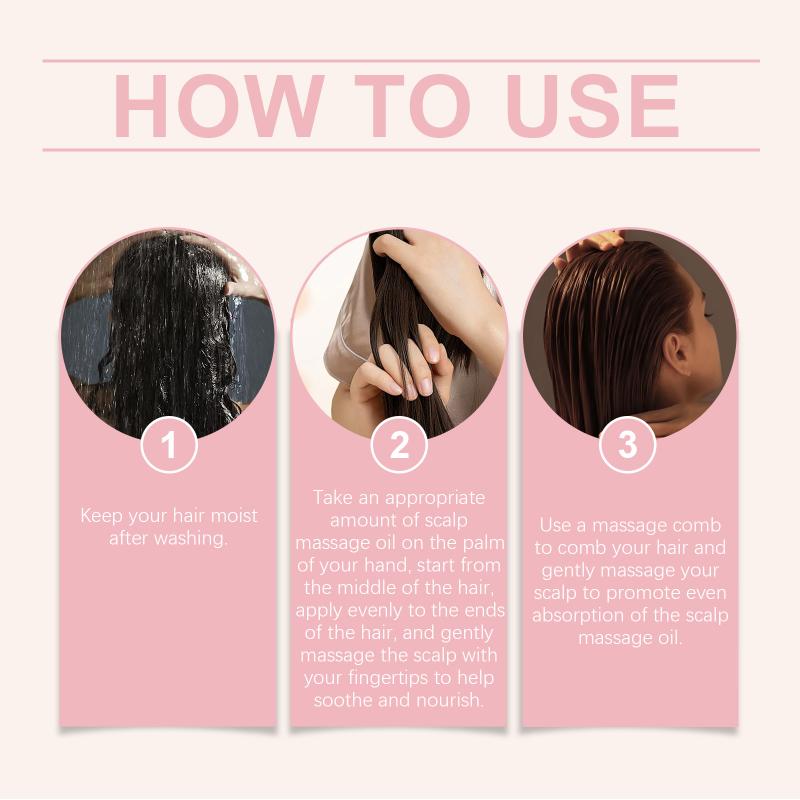 HOW TO USE

1

Keep your hair moist after washing.

2

Take an appropriate amount of scalp massage oil on the palm of your hand, start from the middle of the hair, apply evenly to the ends of the hair, and gently massage the scalp with your fingertips to help soothe and nourish.

3

Use a massage comb to comb your hair and gently massage your scalp to promote even absorption of the scalp massage oil.