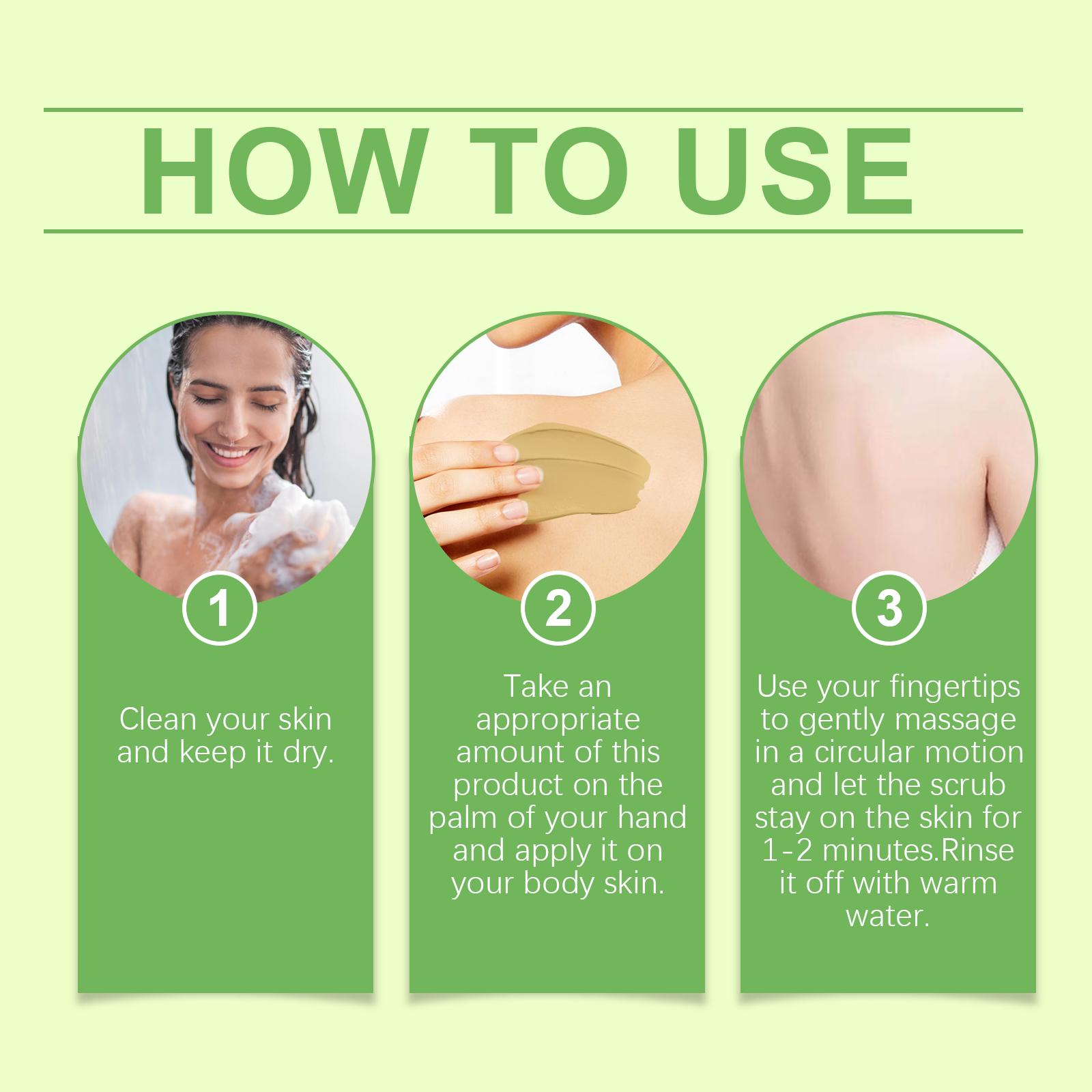 HOW TO USE

1

Clean your skin and keep it dry.

2

Take an appropriate amount of this product on the palm of your hand and apply it on your body skin.

3

Use your fingertips to gently massage in a circular motion and let the scrub stay on the skin for 1-2 minutes.Rinse it off with warm water.