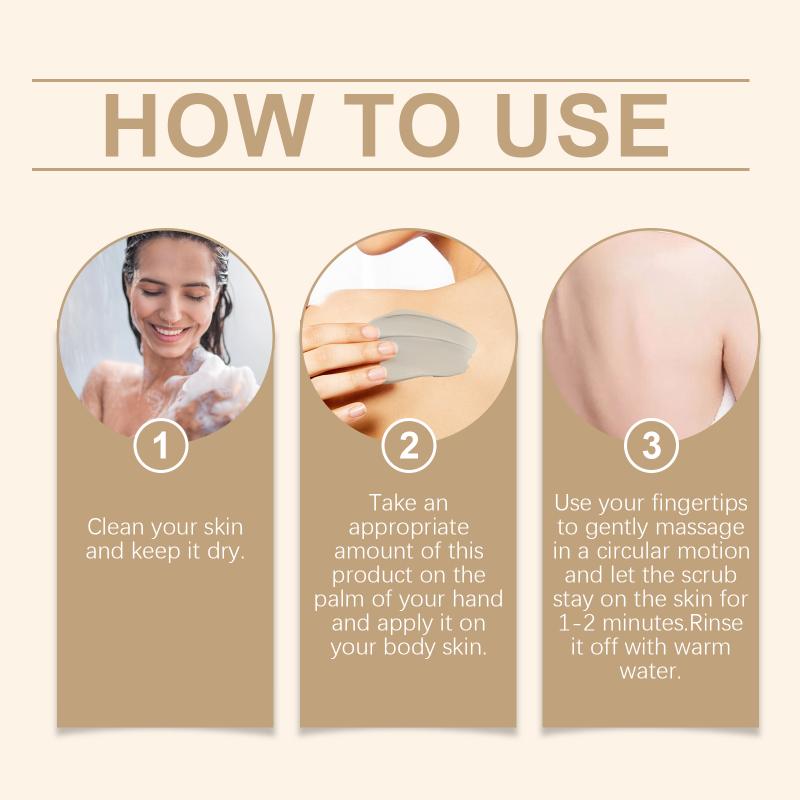 HOW TO USE

1

Clean your skin and keep it dry.

2

Take an appropriate amount of this product on the palm of your hand and apply it on your body skin.

3

Use your fingertips to gently massage in a circular motion and let the scrub stay on the skin for 1-2 minutes.Rinse it off with warm water.