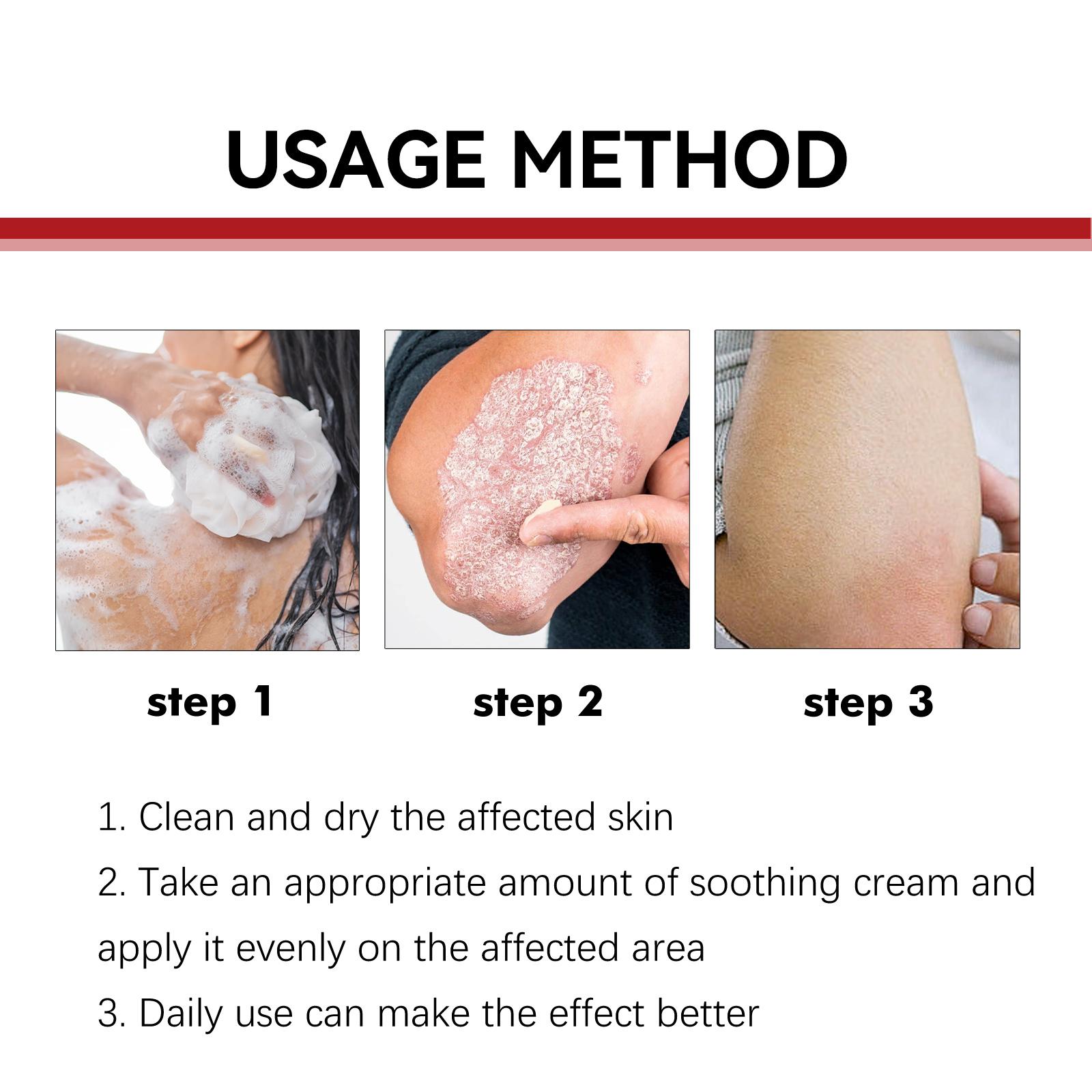 USAGE METHOD

step 1

step 2

step 3

1. Clean and dry the affected skin

2. Take an appropriate amount of soothing cream and apply it evenly on the affected area

3. Daily use can make the effect better