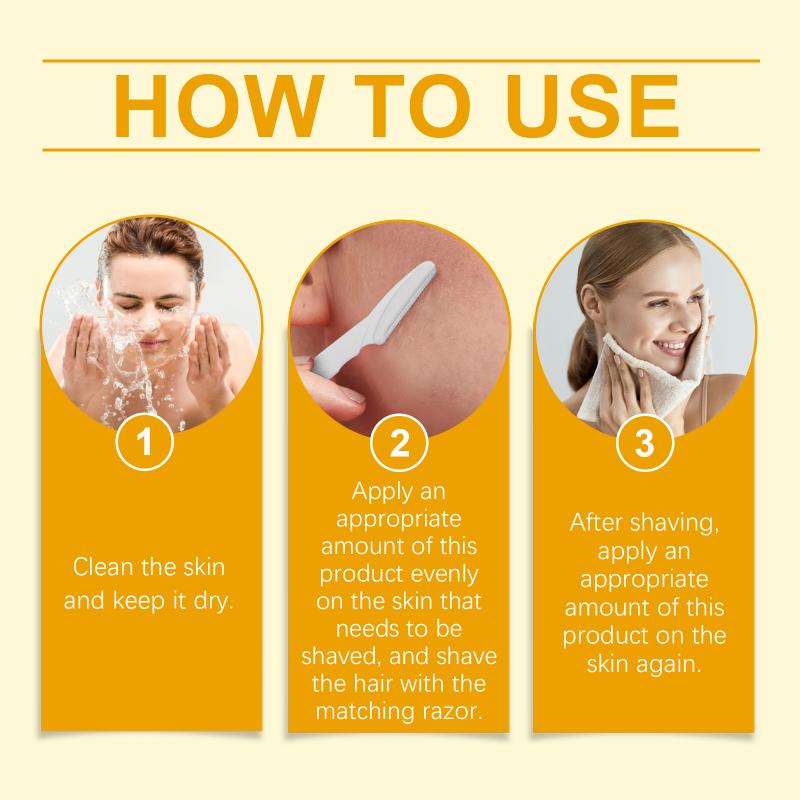 HOW TO USE

1

Clean the skin and keep it dry.

2

Apply an appropriate amount of this product evenly on the skin that needs to be shaved, and shave the hair with the matching razor.

3

After shaving, apply an appropriate amount of this product on the skin again.