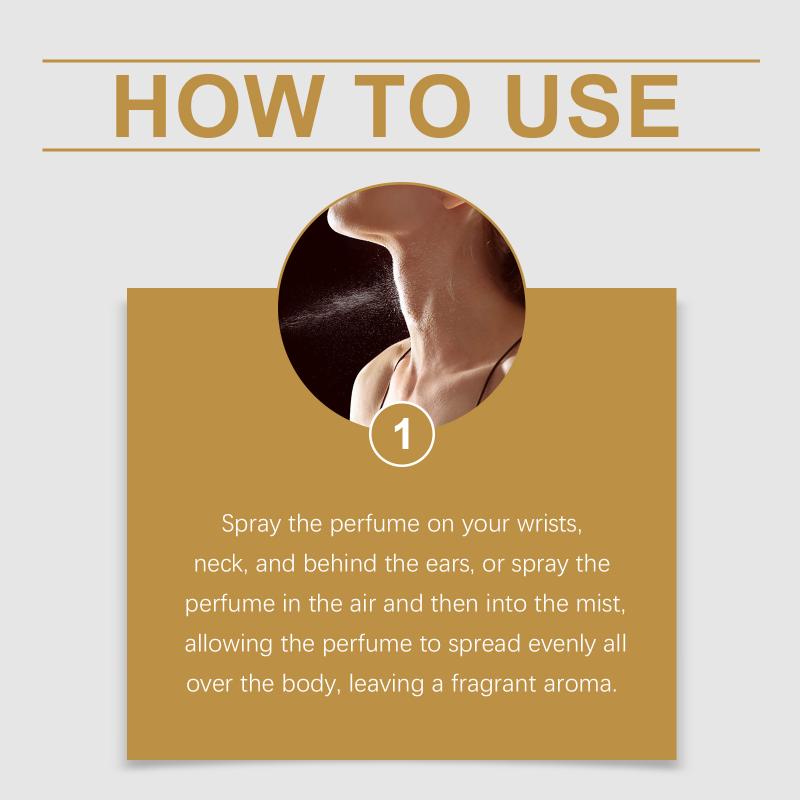 HOW TO USE

1

Spray the perfume on your wrists, neck, and behind the ears, or spray the perfume in the air and then into the mist, allowing the perfume to spread evenly all over the body, leaving a fragrant aroma.