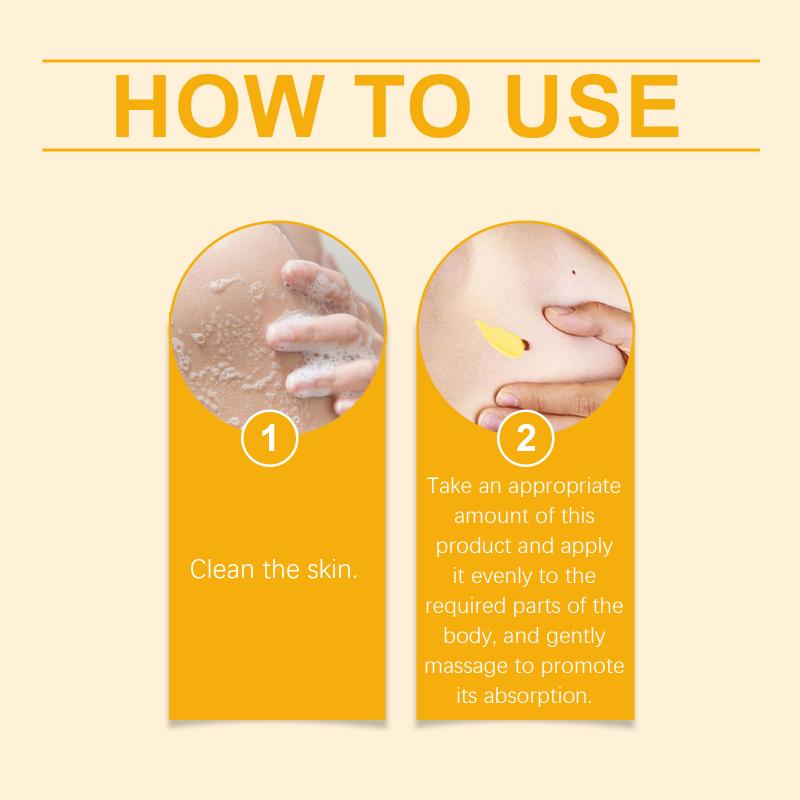 HOW TO USE

1

Clean the skin.

2

Take an appropriate amount of this product and apply it evenly to the required parts of the body, and gently massage to promote its absorption.