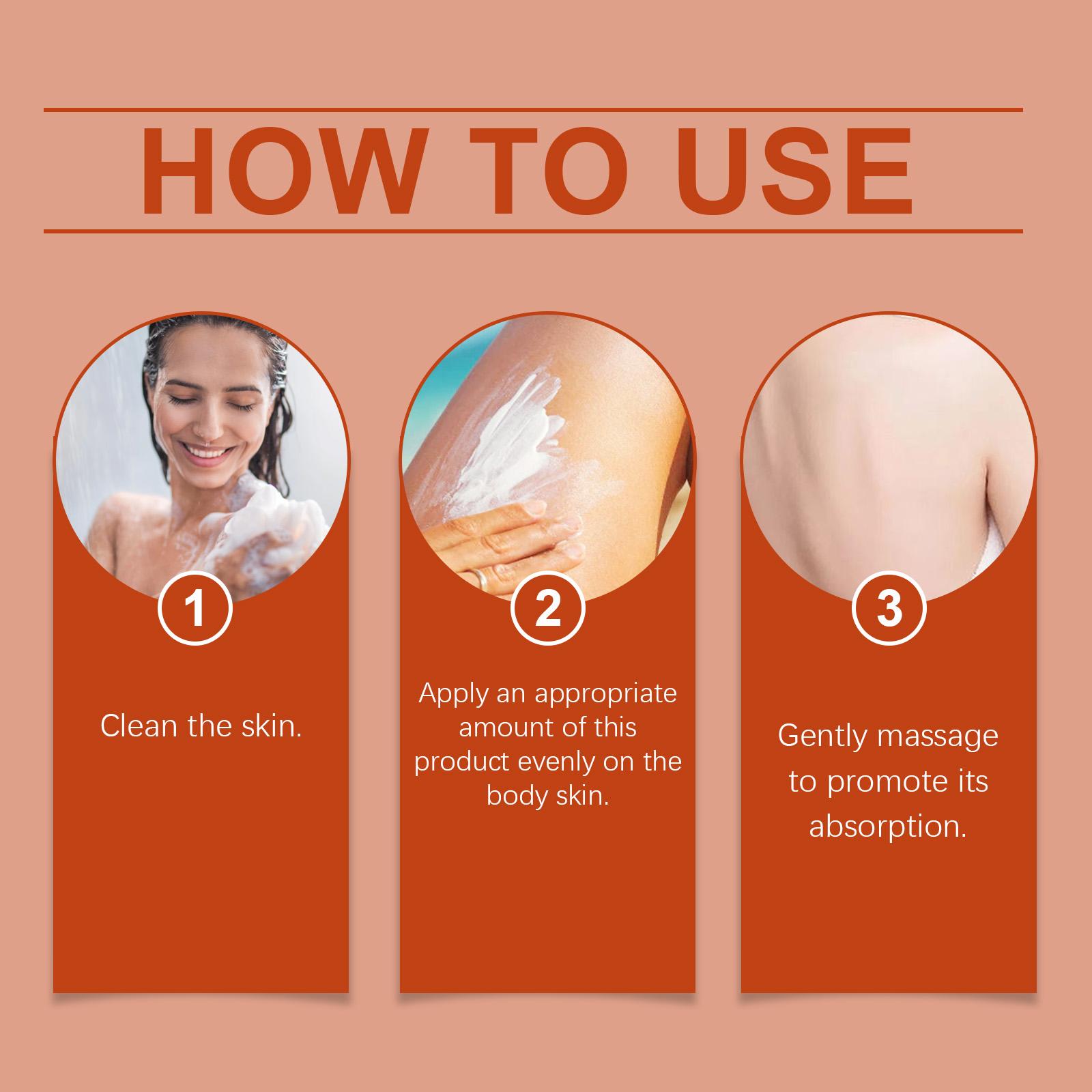 HOW TO USE

1

Clean the skin.

2

Apply an appropriate amount of this product evenly on the body skin.

3

Gently massage to promote its absorption.