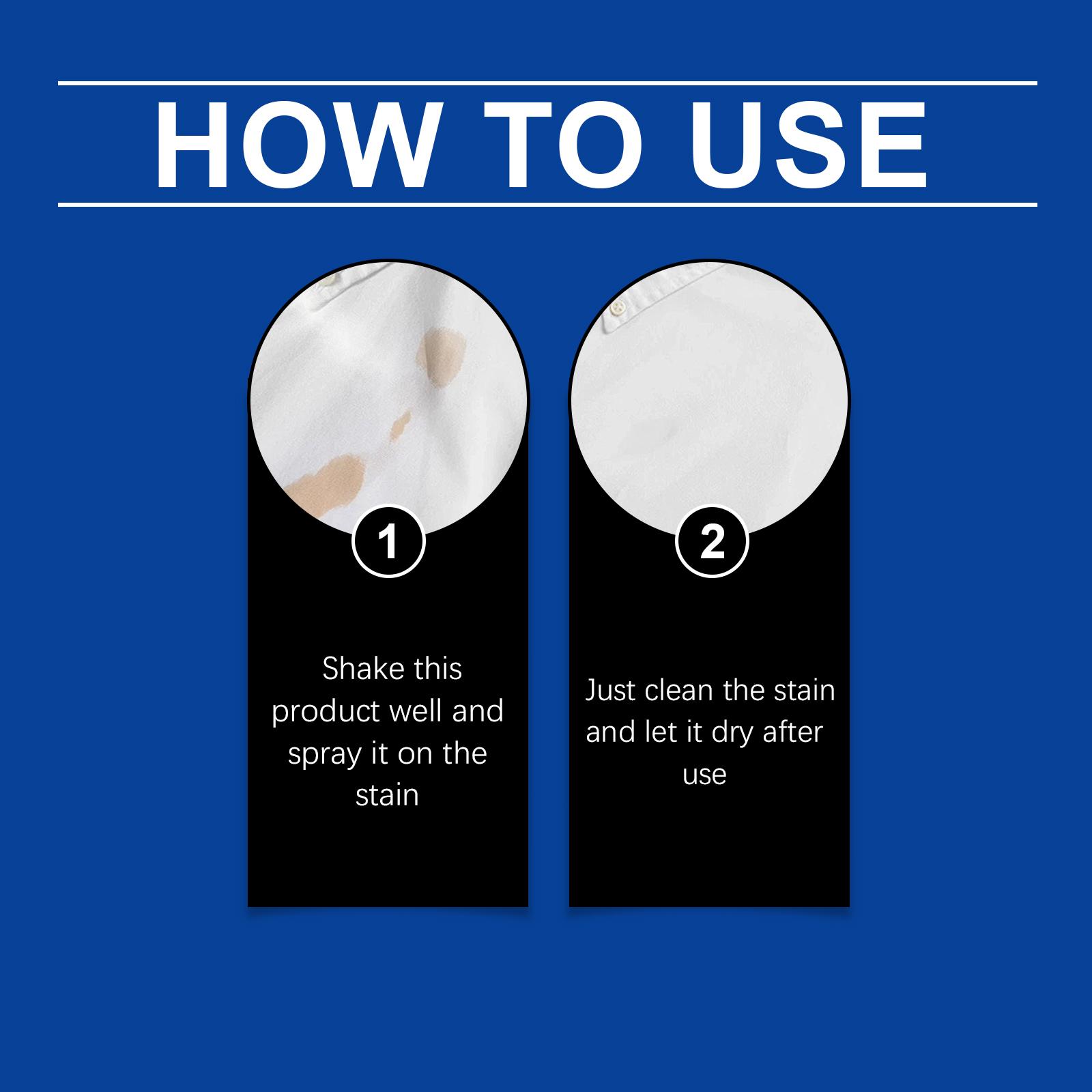 HOW TO USE

1

Shake this product well and spray it on the stain

2

Just clean the stain and let it dry after use