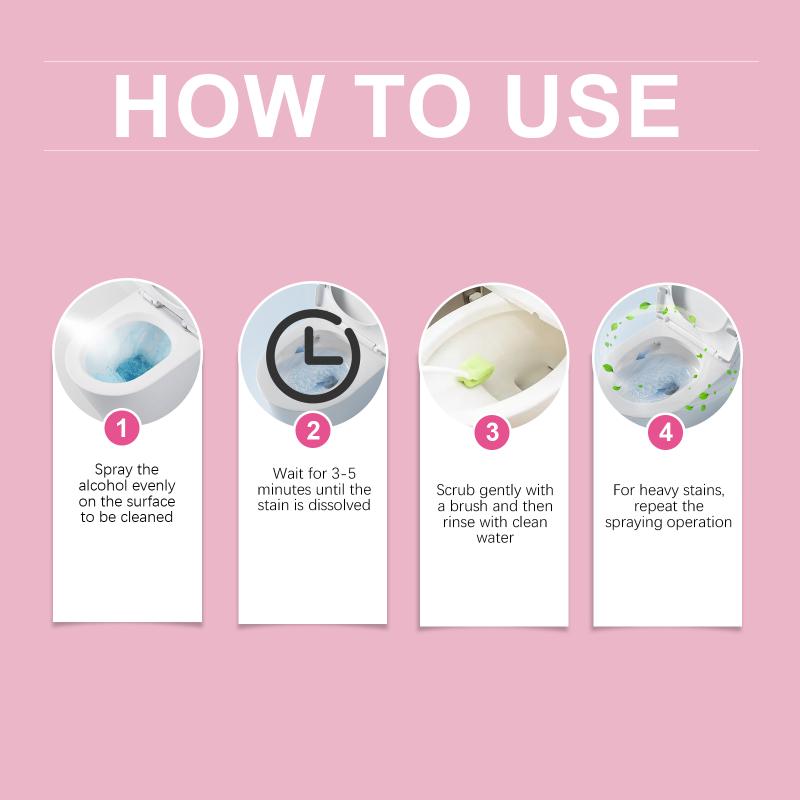 HOW TO USE

1

Spray the alcohol evenly on the surface to be cleaned

2

Wait for 3-5 minutes until the stain is dissolved

3

Scrub gently with a brush and then rinse with clean water

4

For heavy stains, repeat the spraying operation