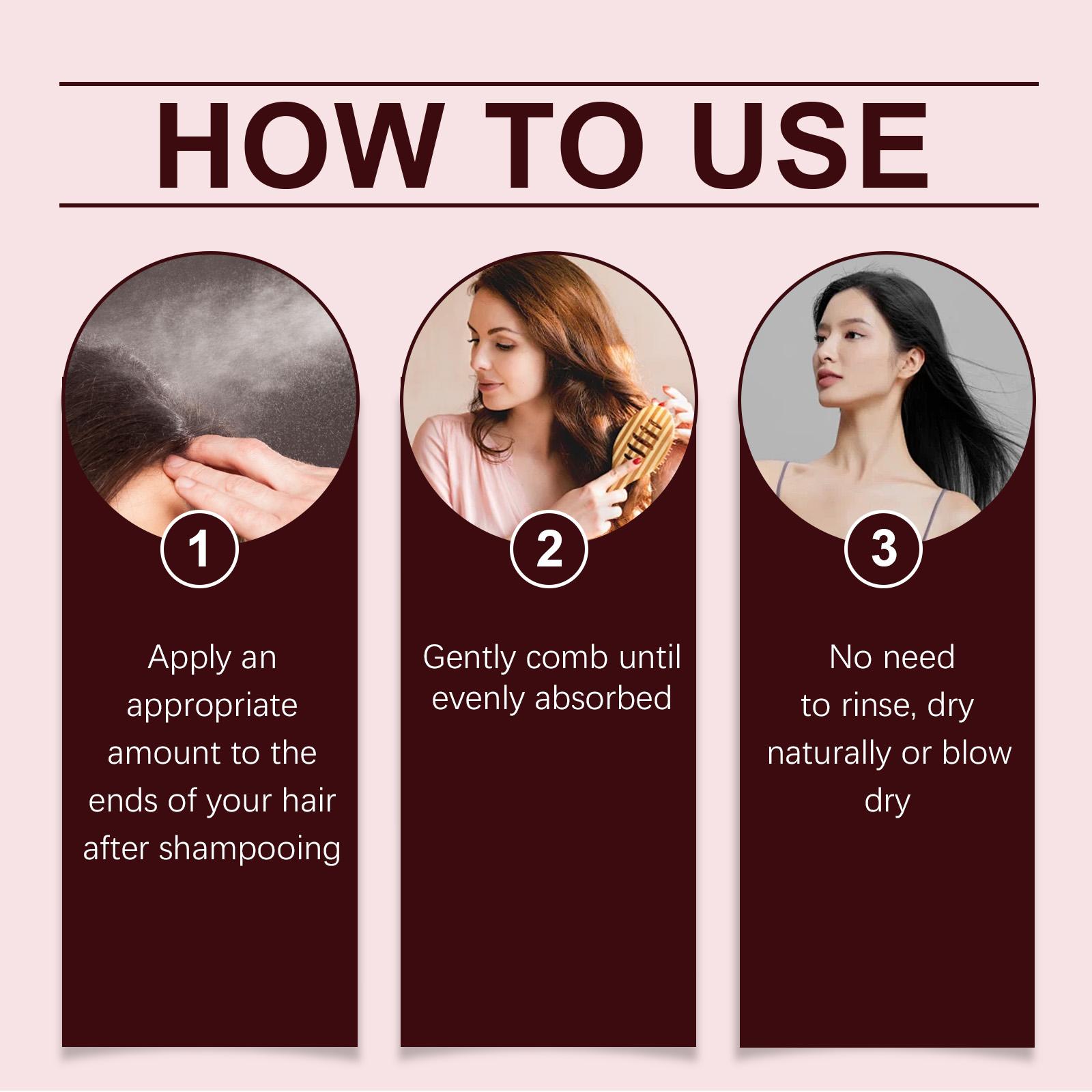 HOW TO USE

1

Apply an appropriate amount to the ends of your hair after shampooing

2

Gently comb until evenly absorbed

3

No need to rinse, dry naturally or blow dry