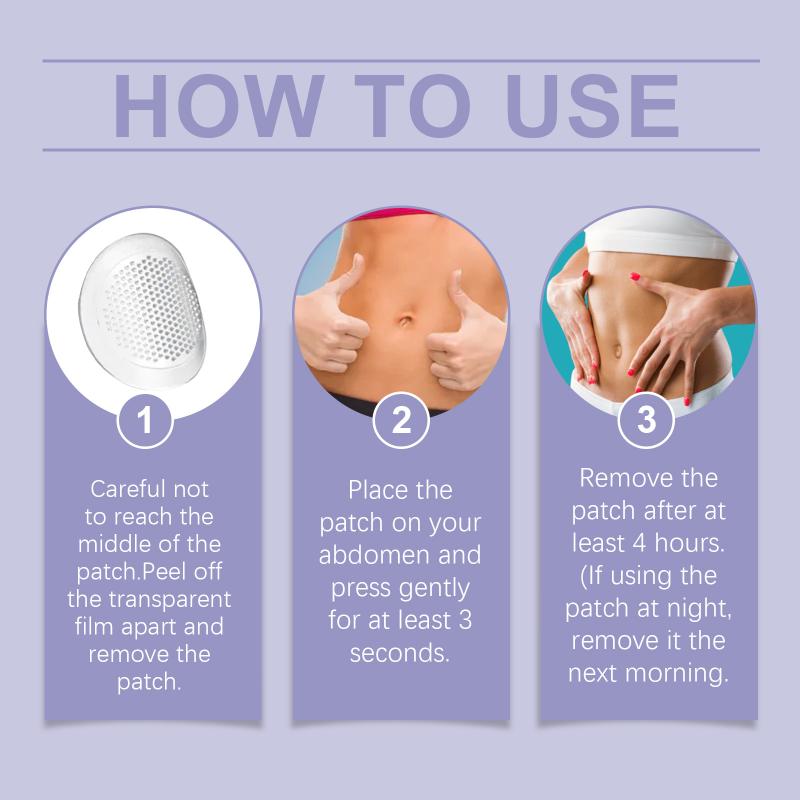 HOW TO USE

1

Careful not to reach the middle of the patch.Peel off the transparent film apart and remove the patch.

2

Place the patch on your abdomen and press gently for at least 3 seconds.

3

Remove the patch after at least 4 hours. (If using the patch at night, remove it the next morning.