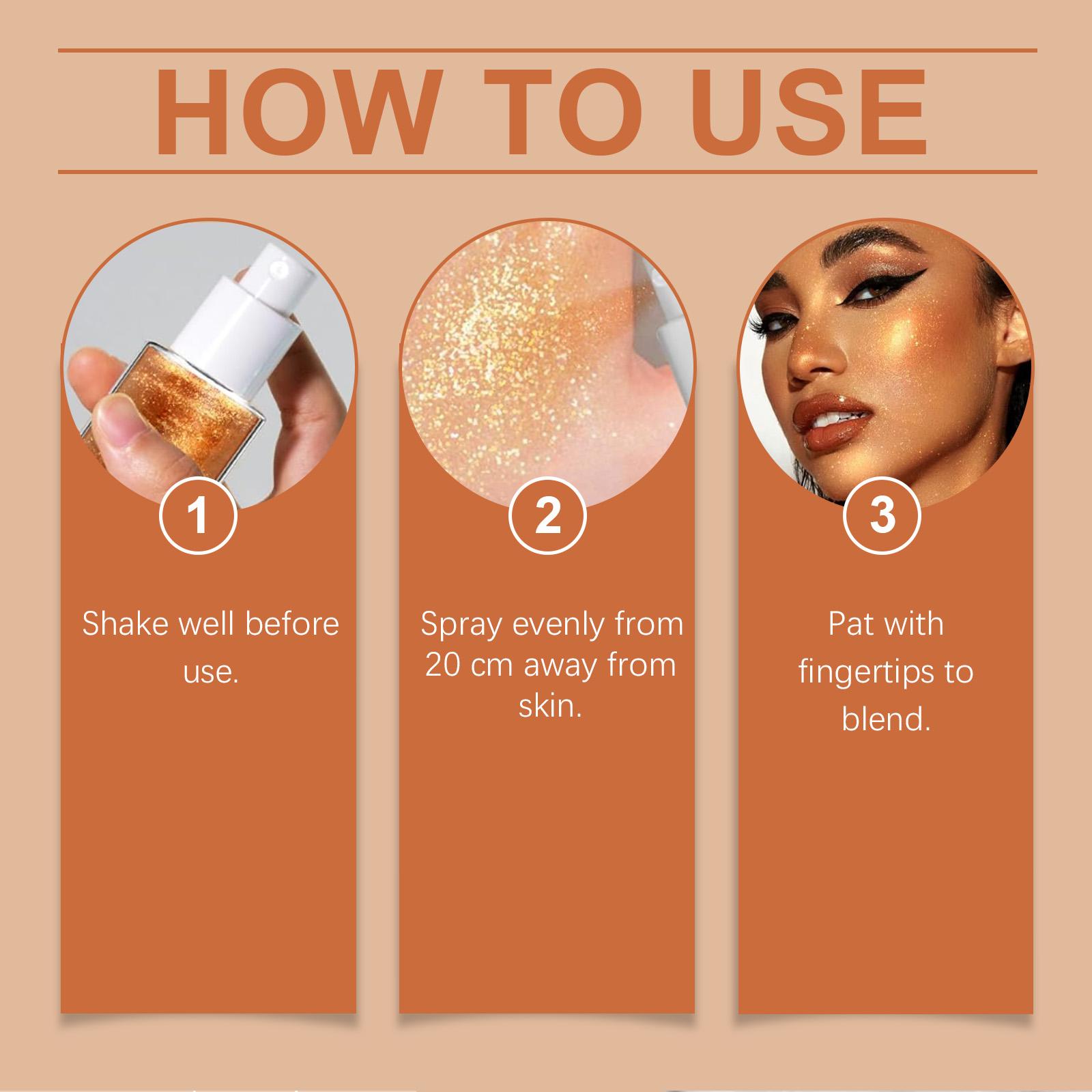 HOW TO USE

1

Shake well before use.

2

Spray evenly from 20 cm away from skin.

3

Pat with fingertips to blend.