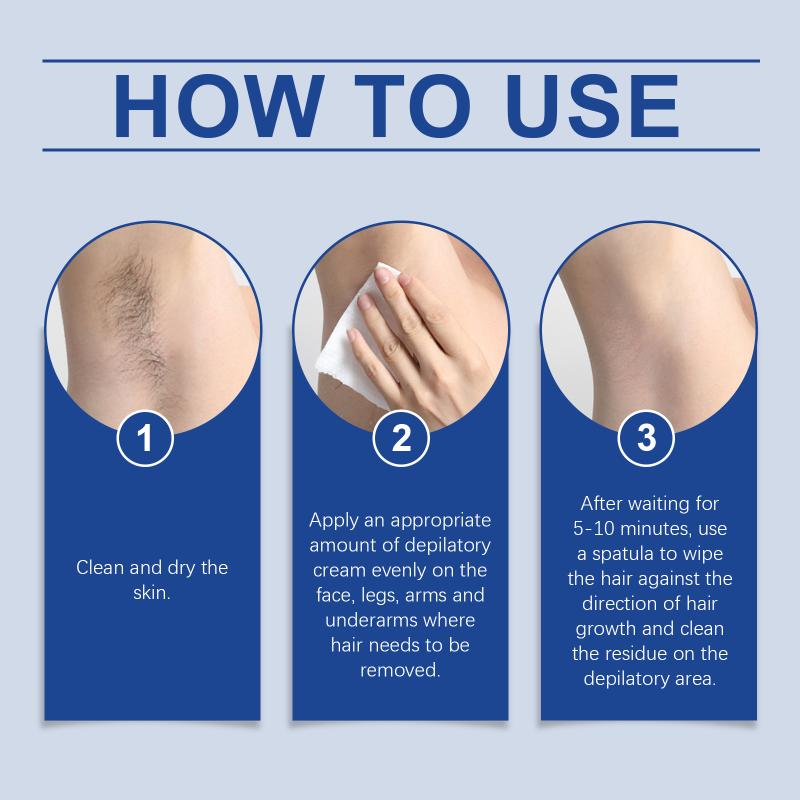 HOW TO USE

1

Clean and dry the skin.

2

Apply an appropriate amount of depilatory cream evenly on the face, legs, arms and underarms where hair needs to be removed.

3

After waiting for 5-10 minutes, use a spatula to wipe the hair against the direction of hair growth and clean the residue on the depilatory area.