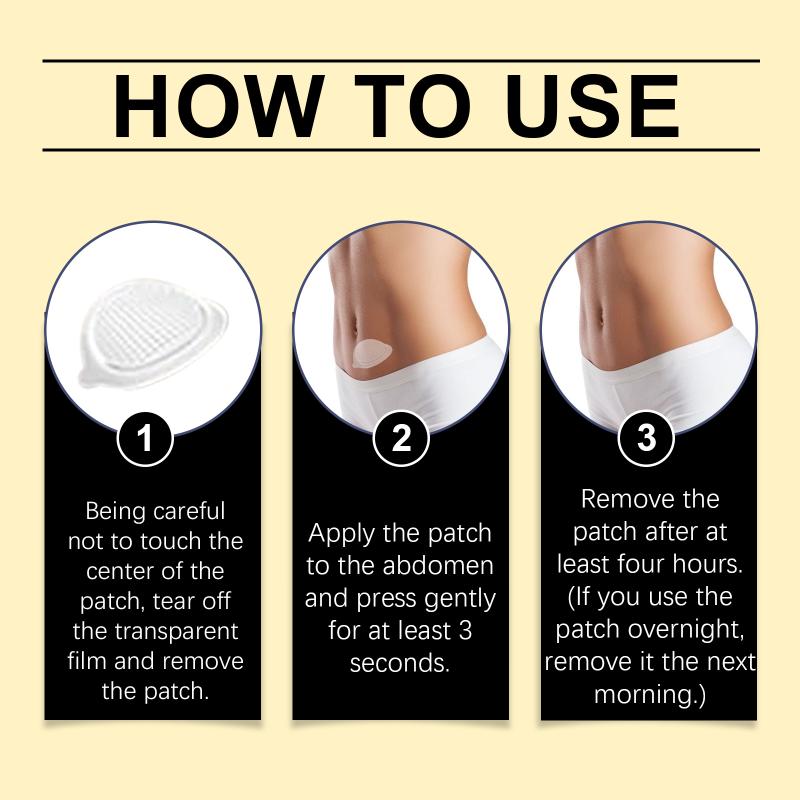 HOW TO USE

1

Being careful not to touch the center of the patch, tear off the transparent film and remove the patch.

2

Apply the patch to the abdomen and press gently for at least 3 seconds.

3

Remove the patch after at least four hours. (If you use the patch overnight, remove it the next morning.)