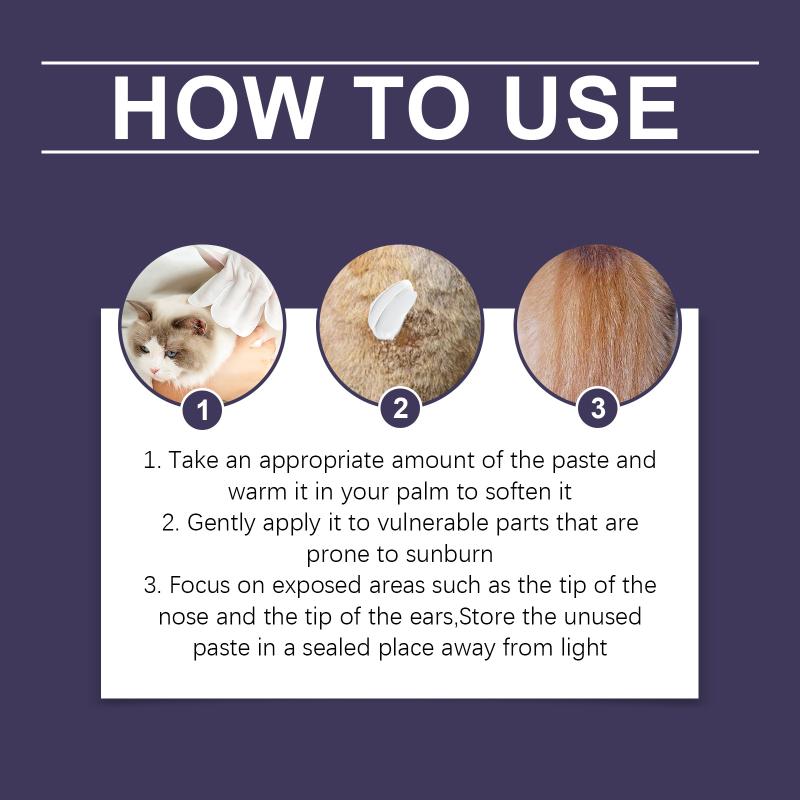 HOW TO USE

1

2

3

1. Take an appropriate amount of the paste and warm it in your palm to soften it
2. Gently apply it to vulnerable parts that are prone to sunburn
3. Focus on exposed areas such as the tip of the nose and the tip of the ears,Store the unused paste in a sealed place away from light