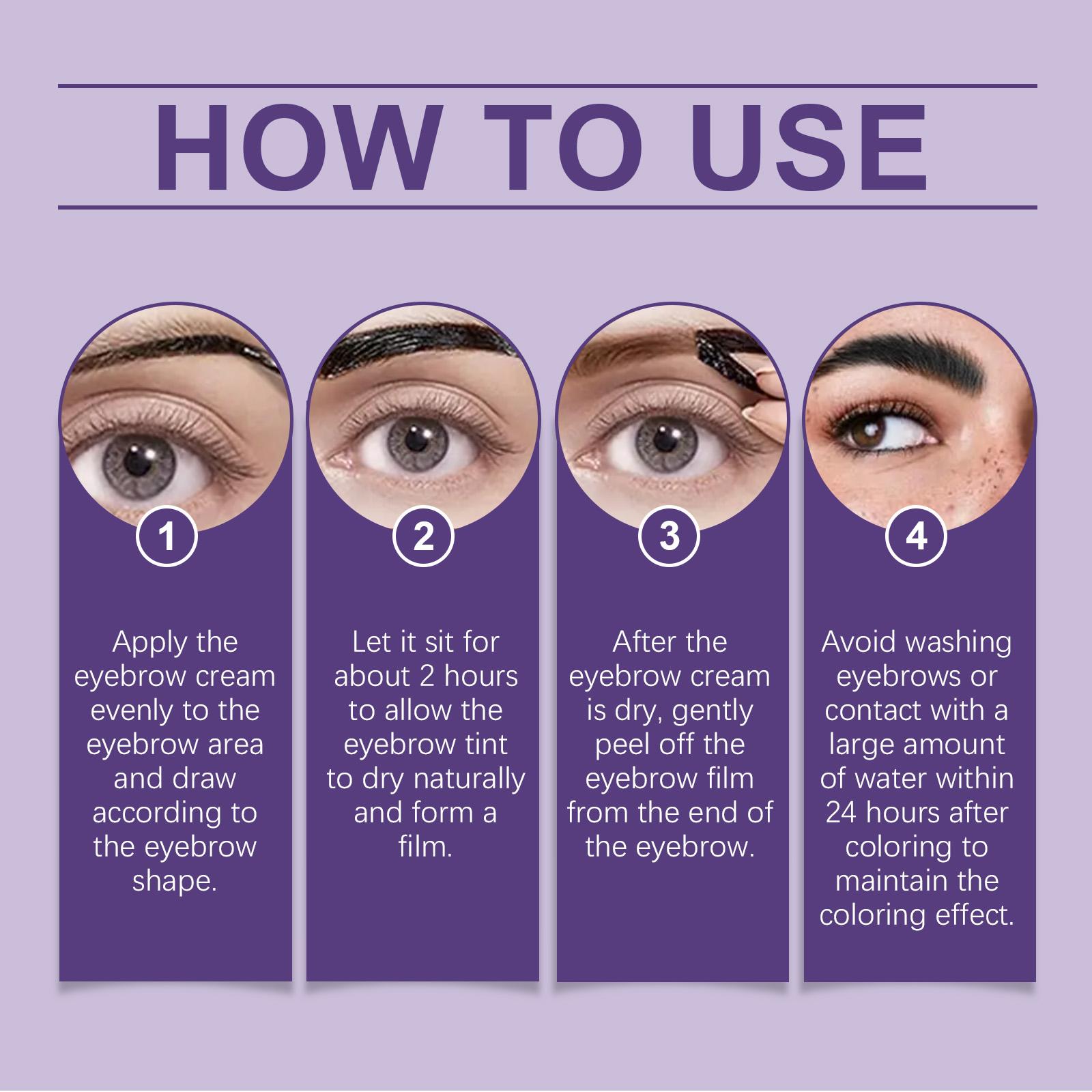 HOW TO USE

1

Apply the eyebrow cream evenly to the eyebrow area and draw according to the eyebrow shape.

2

Let it sit for about 2 hours to allow the eyebrow tint to dry naturally and form a film.

3

After the eyebrow cream is dry, gently peel off the eyebrow film from the end of the eyebrow.

4

Avoid washing eyebrows or contact with a large amount of water within 24 hours after coloring to maintain the coloring effect.