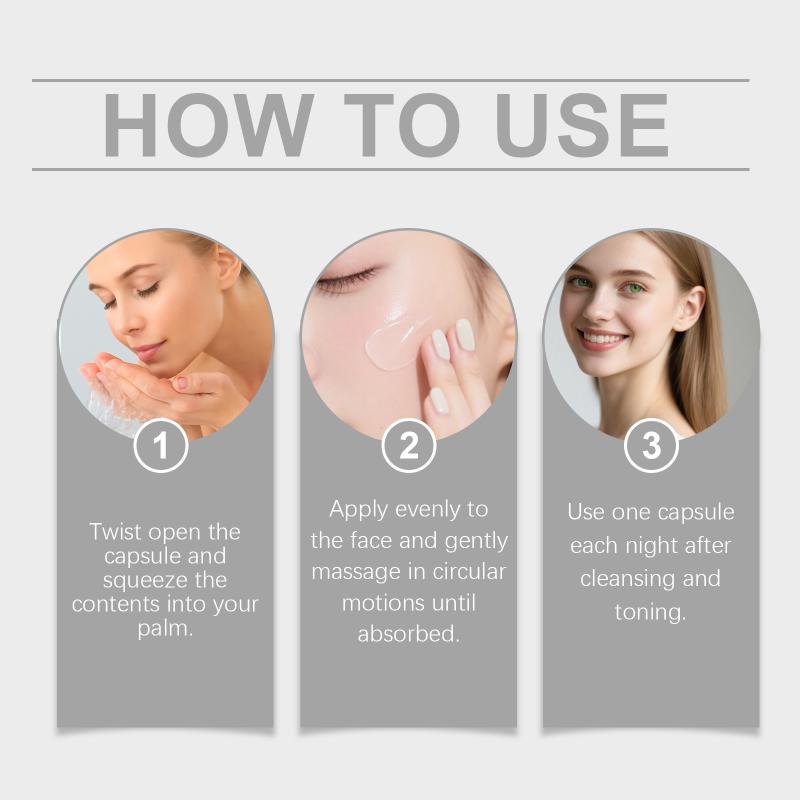 HOW TO USE

1

Twist open the capsule and squeeze the contents into your palm.

2

Apply evenly to the face and gently massage in circular motions until absorbed.

3

Use one capsule each night after cleansing and toning.