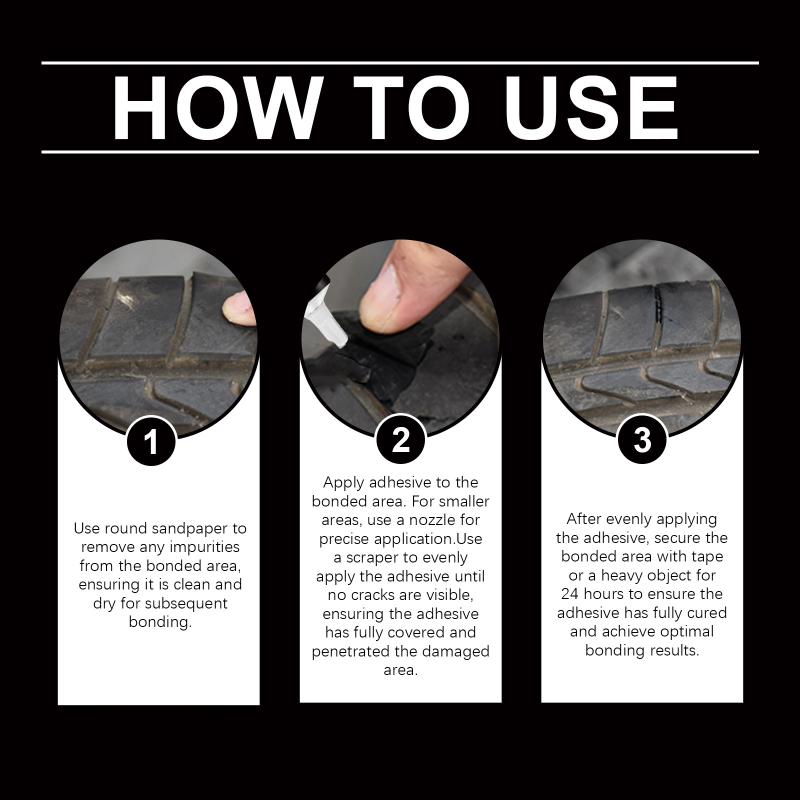 HOW TO USE

1

Use round sandpaper to remove any impurities from the bonded area, ensuring it is clean and dry for subsequent bonding.

2

Apply adhesive to the bonded area. For smaller areas, use a nozzle for precise application.Use a scraper to evenly apply the adhesive until no cracks are visible, ensuring the adhesive has fully covered and penetrated the damaged area.

3

After evenly applying the adhesive, secure the bonded area with tape or a heavy object for 24 hours to ensure the adhesive has fully cured and achieve optimal bonding results.