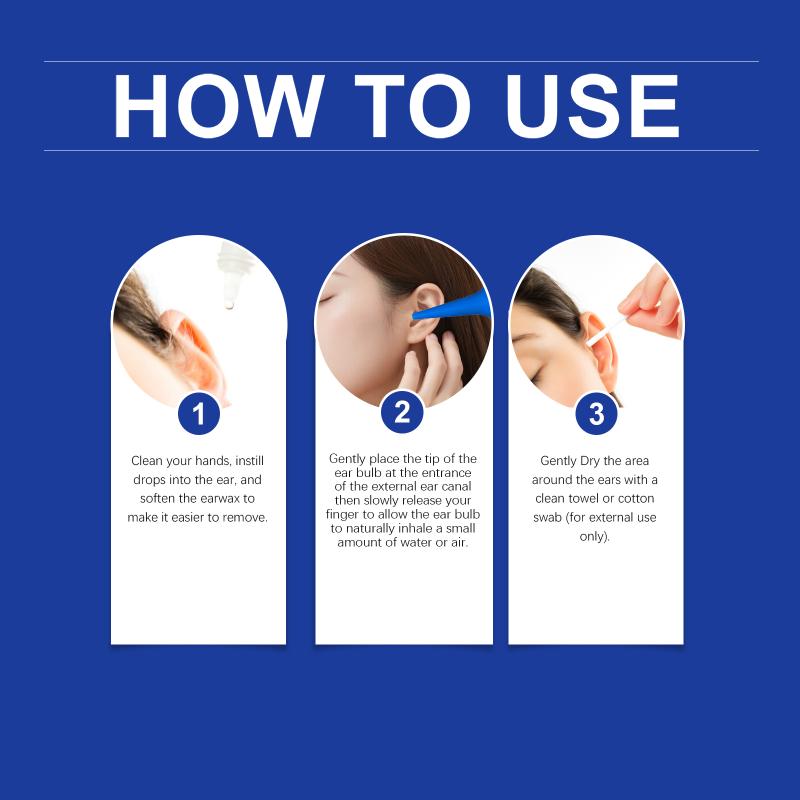 HOW TO USE

1

Clean your hands, instill drops into the ear, and soften the earwax to make it easier to remove.

2

Gently place the tip of the ear bulb at the entrance of the external ear canal then slowly release your finger to allow the ear bulb to naturally inhale a small amount of water or air.

3

Gently Dry the area around the ears with a clean towel or cotton swab (for external use only).