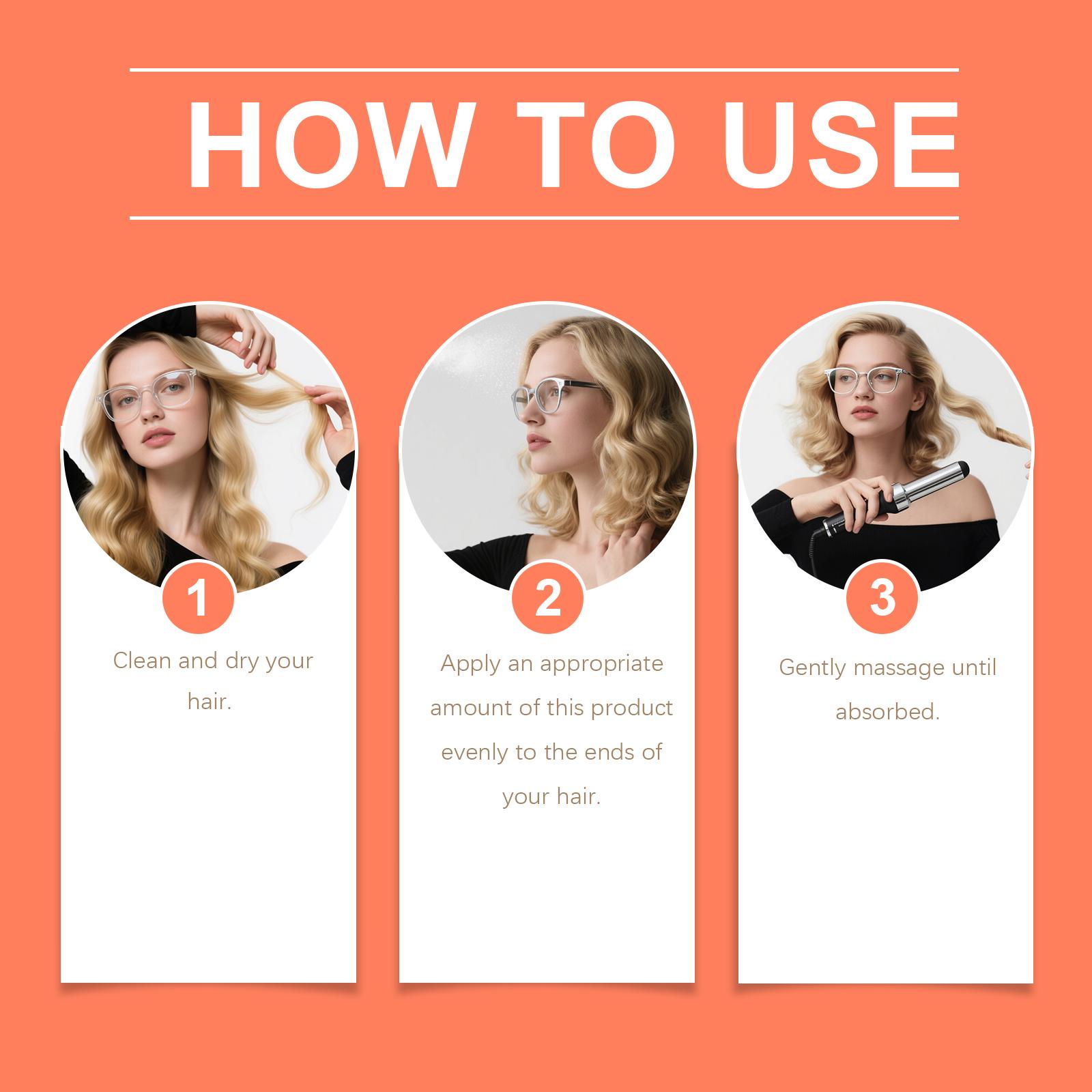 HOW TO USE

1

Clean and dry your hair.

2

Apply an appropriate amount of this product evenly to the ends of your hair.

3

Gently massage until absorbed.