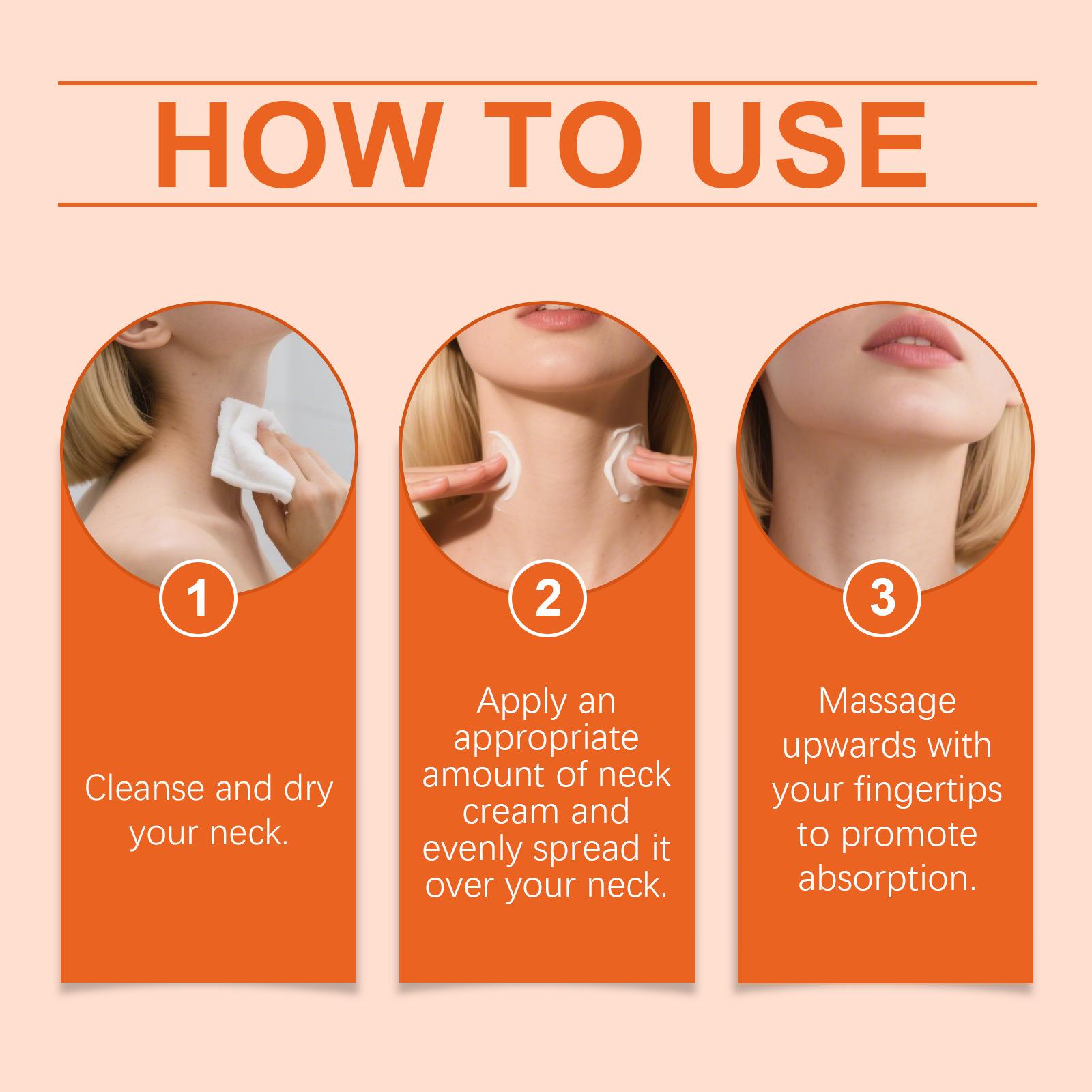 HOW TO USE

1

Cleanse and dry your neck.

2

Apply an appropriate amount of neck cream and evenly spread it over your neck.

3

Massage upwards with your fingertips to promote absorption.